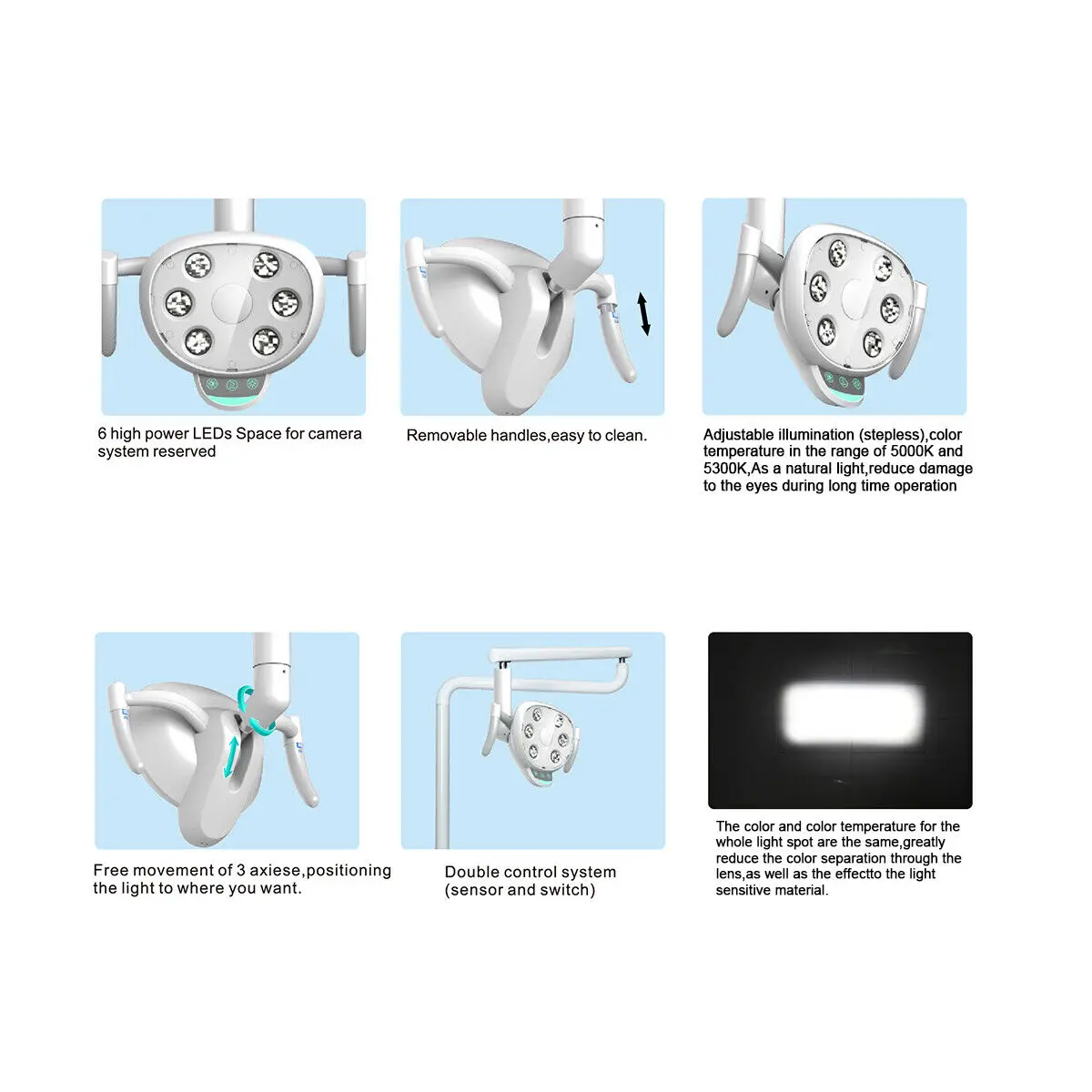 6 high power LEDs Space for camera system reserved

Removable handles,easy to clean.

Adjustable illumination (stepless),color temperature in the range of 5000K and 5300K,As a natural light,reduce damage to the eyes during long time operation

Free movement of 3 axiese,positioning the light to where you want.

Double control system (sensor and switch)

The color and color temperature for the whole light spot are the same,greatly reduce the color separation through the lens,as well as the effectto the light sensitive material.