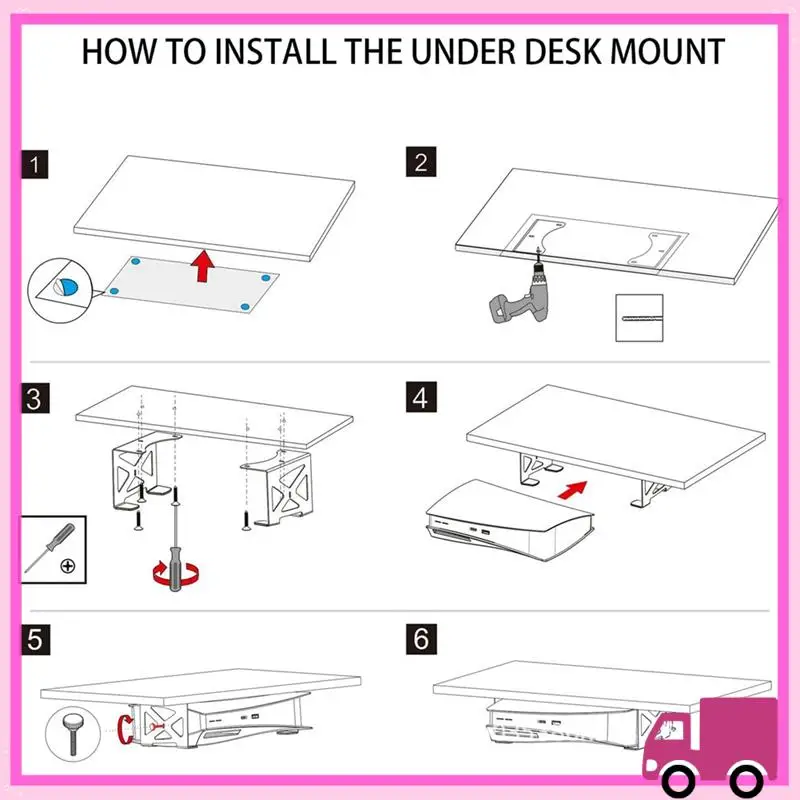 HOW TO INSTALL THE UNDER DESK MOUNT

1

2

3

4

5

6