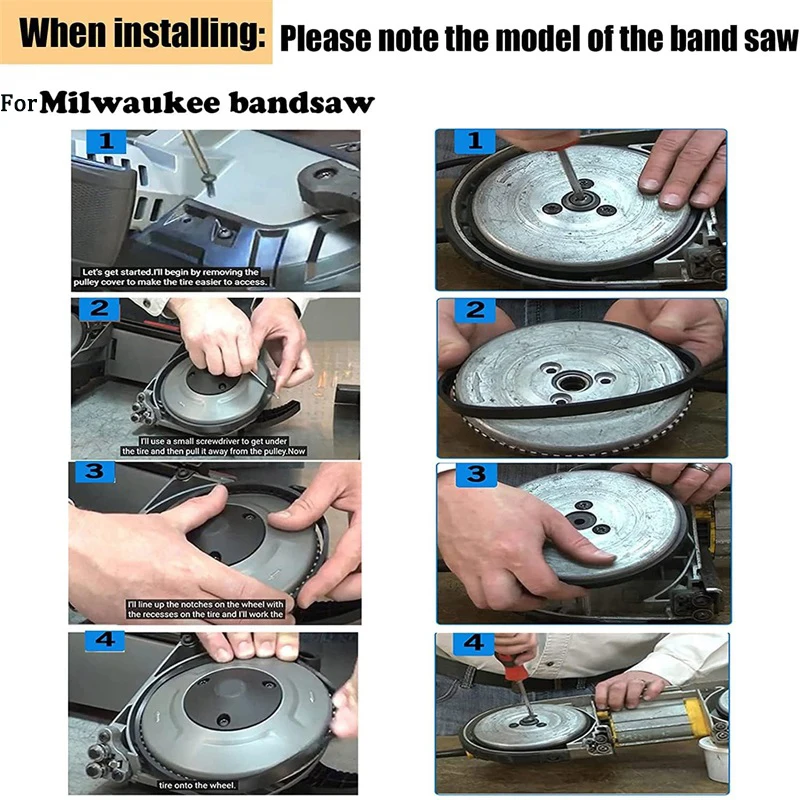 When installing: Please note the model of the band saw

For Milwaukee bandsaw

1

Let's get started.I'll begin by removing the pulley cover to make the tire easier to access.

2

I'll use a small screwdriver to get under the tire and then pull it away from the pulley.Now

3

I'll line up the notches on the wheel with the recesses on the tire and I'll work the

4

tire onto the wheel.

1

2

3

4