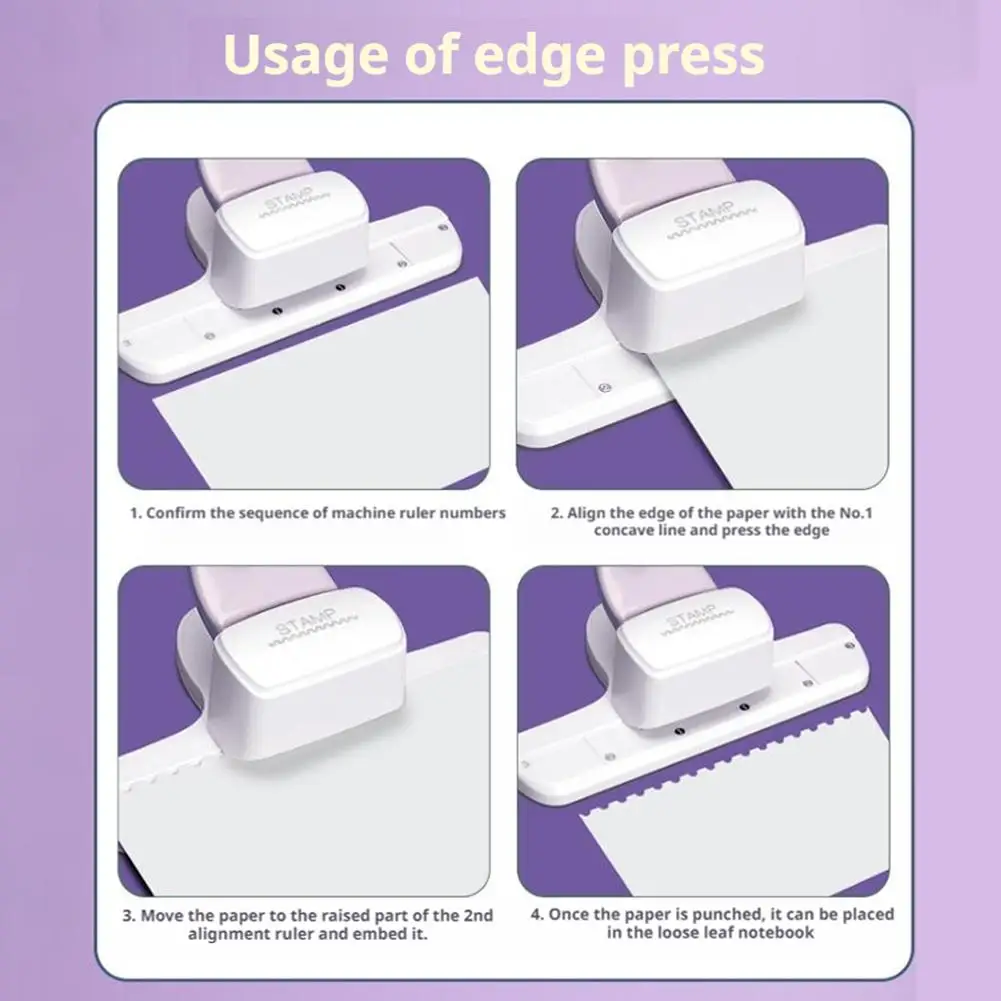 Usage of edge press

STAMP

1. Confirm the sequence of machine ruler numbers

STAMP

2. Align the edge of the paper with the No.1 concave line and press the edge

STAMP

3. Move the paper to the raised part of the 2nd alignment ruler and embed it.

STAMP

4. Once the paper is punched, it can be placed in the loose leaf notebook