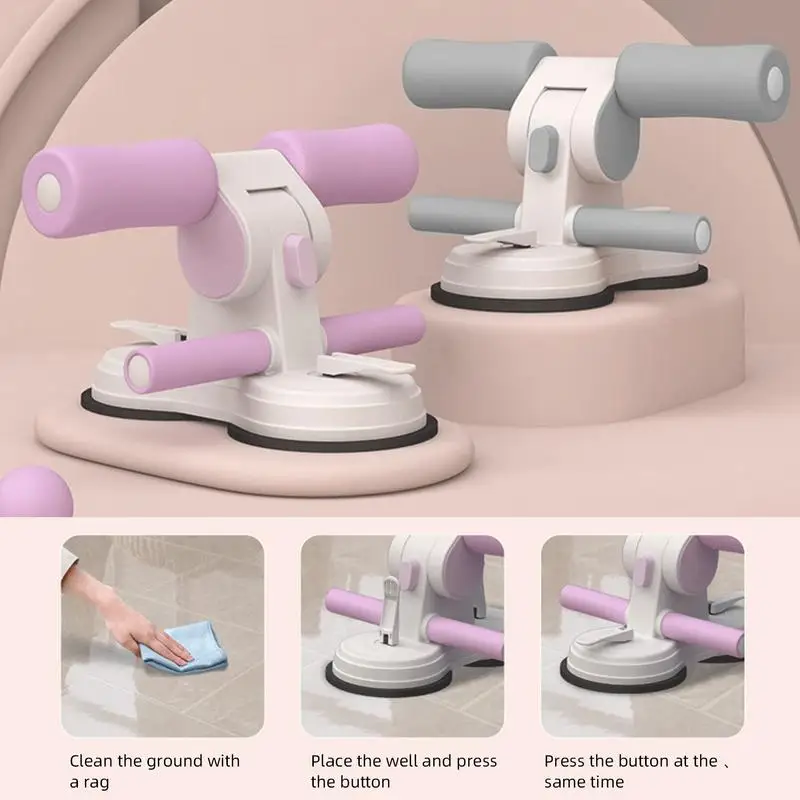 Clean the ground with a rag

Place the well and press the button

Press the button at the 、 same time