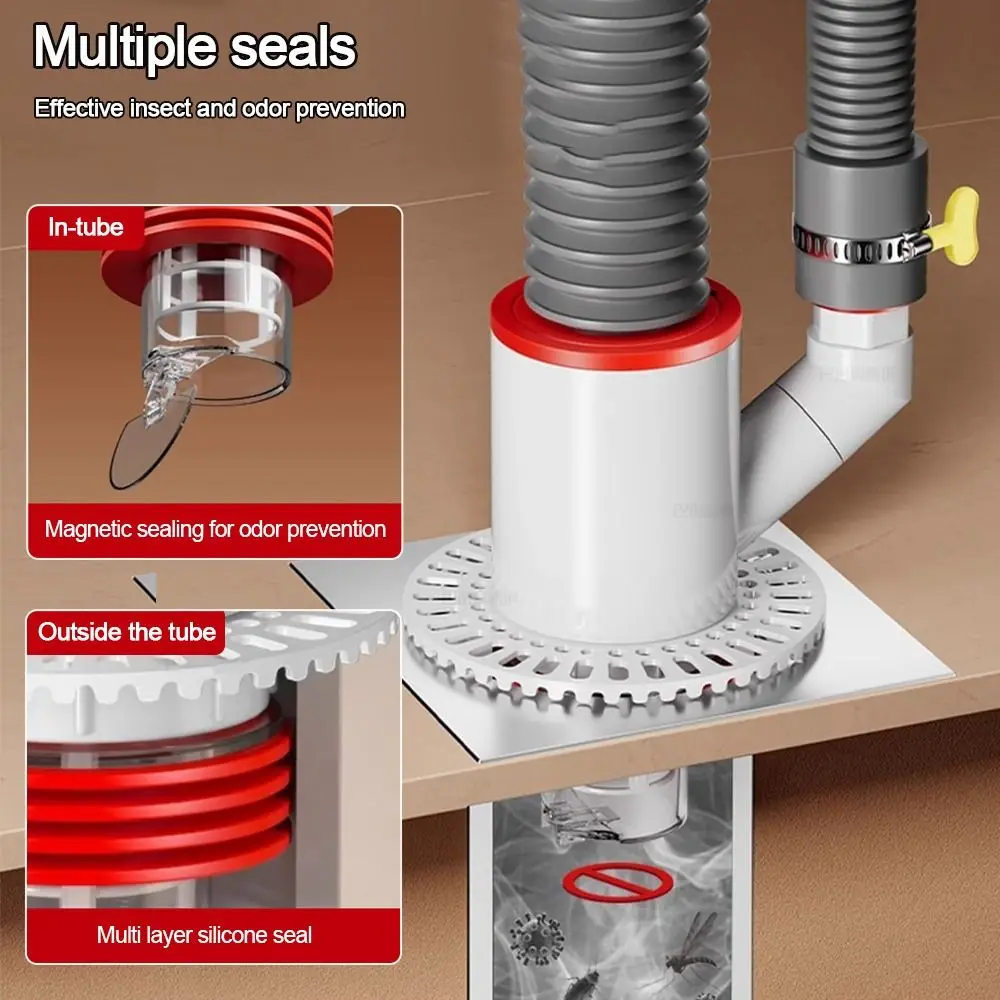 Multiple seals

Effective insect and odor prevention

In-tube

Magnetic sealing for odor prevention

Outside the tube

Multi layer silicone seal