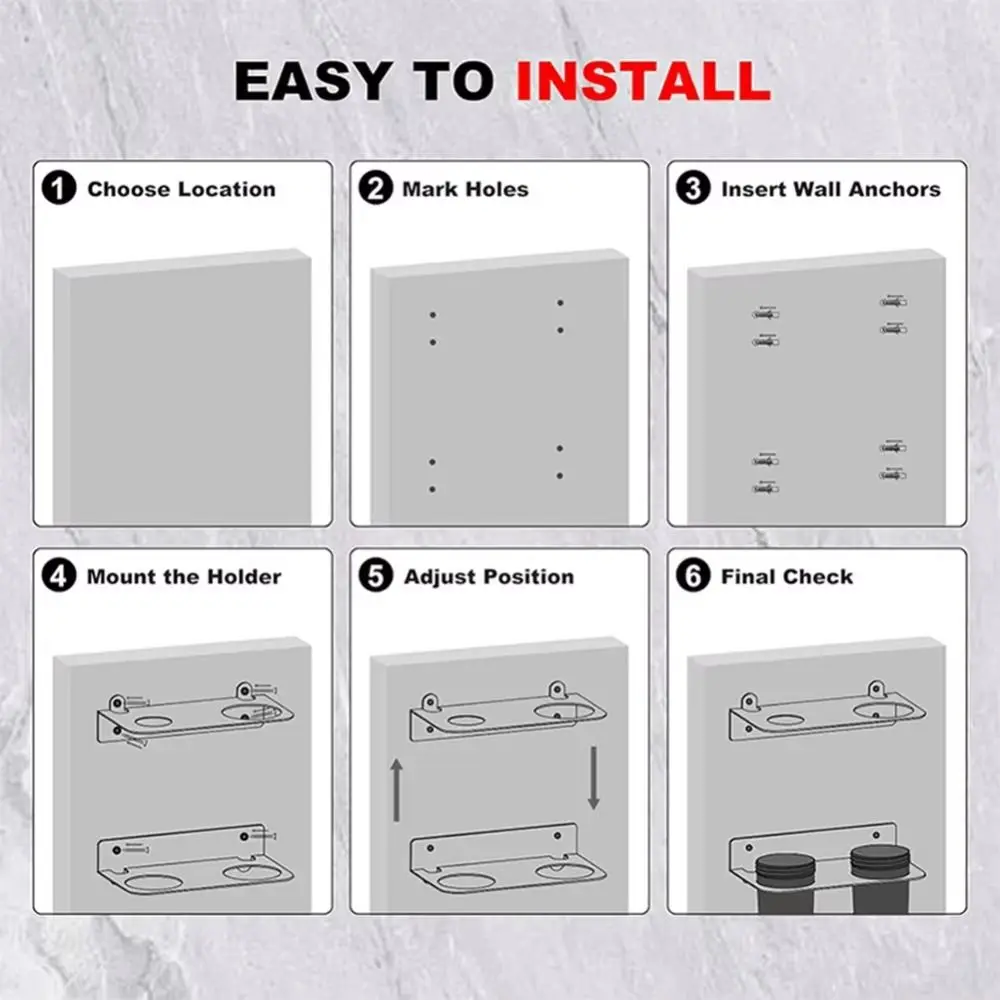 EASY TO INSTALL

1 Choose Location

2 Mark Holes

3 Insert Wall Anchors

4 Mount the Holder

5 Adjust Position

6 Final Check