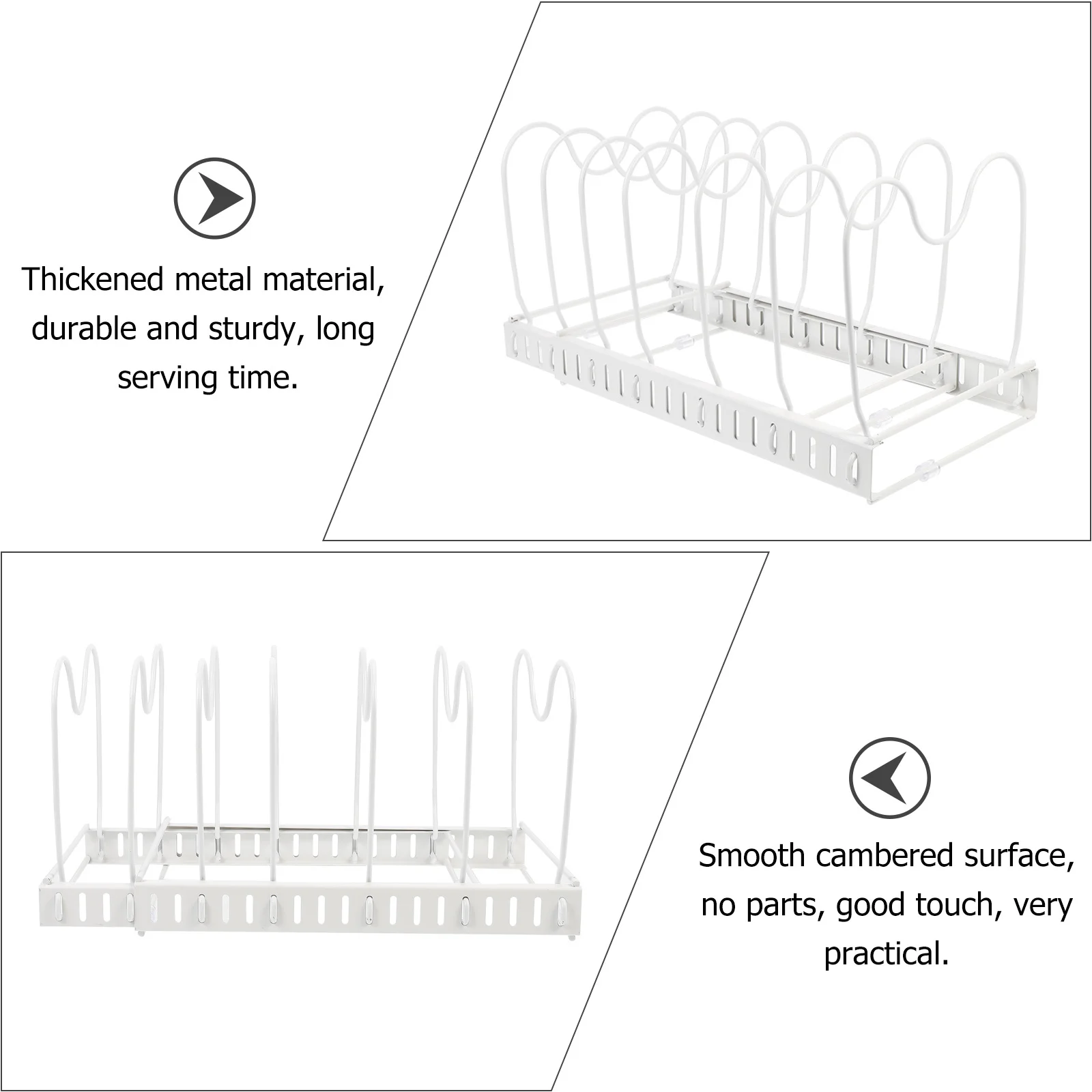 Thickened metal material, durable and sturdy, long serving time.

Smooth cambered surface, no parts, good touch, very practical.