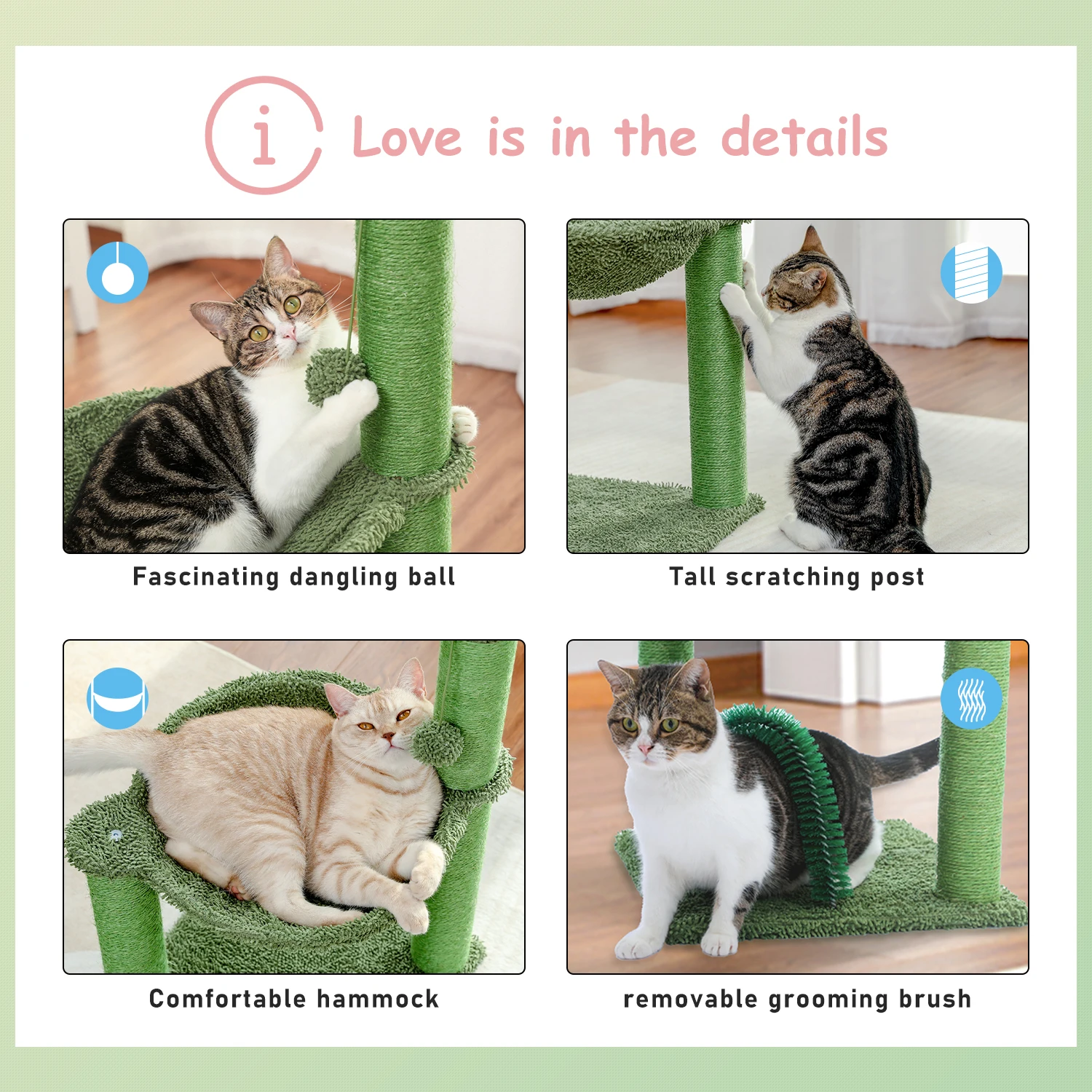 i Love is in the details

Fascinating dangling ball

Tall scratching post

Comfortable hammock

removable grooming brush