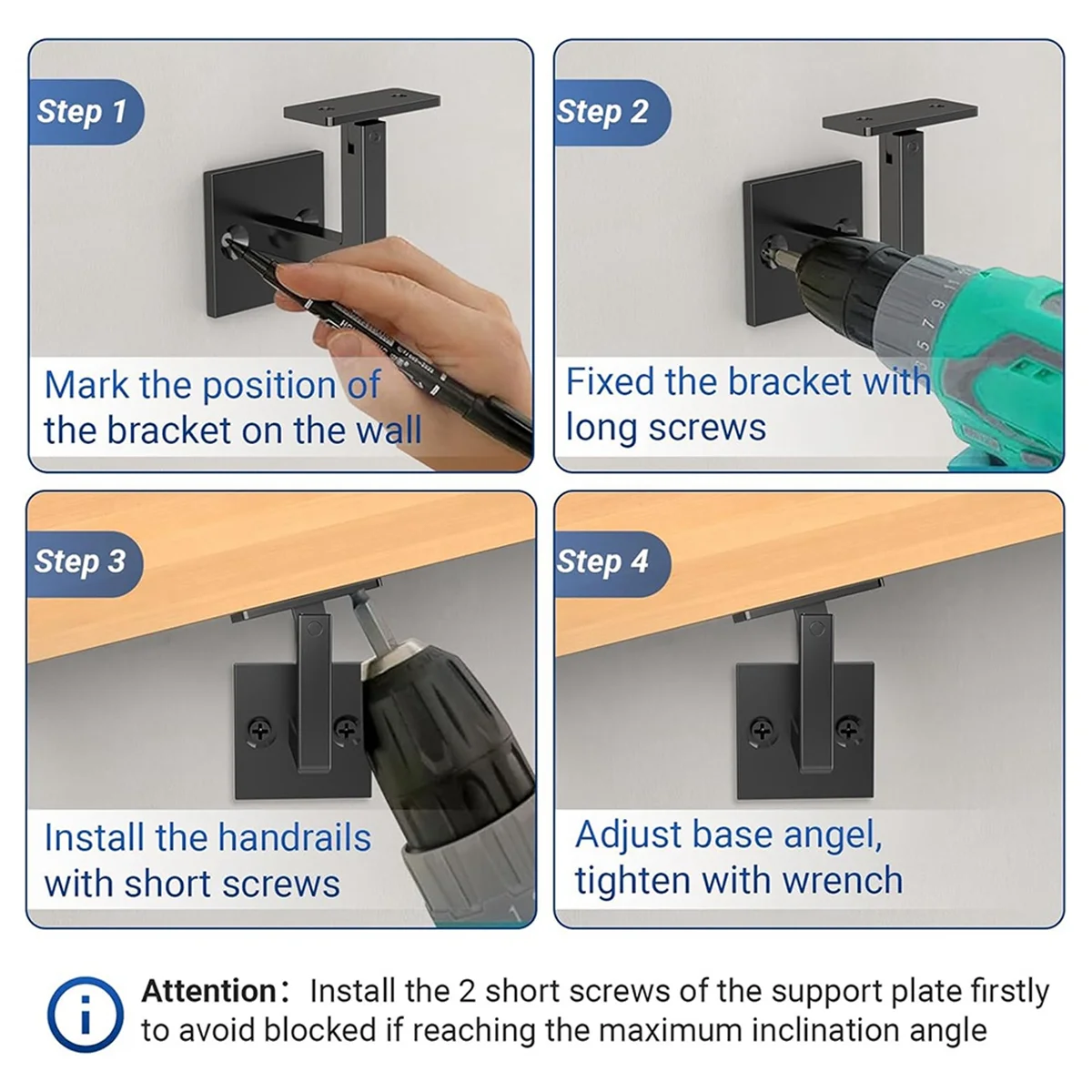 Step 1

Mark the position of the bracket on the wall

Step 2

Fixed the bracket with long screws

Step 3

Install the handrails with short screws

Step 4

Adjust base angel, tighten with wrench

Attention: Install the 2 short screws of the support plate firstly to avoid blocked if reaching the maximum inclination angle