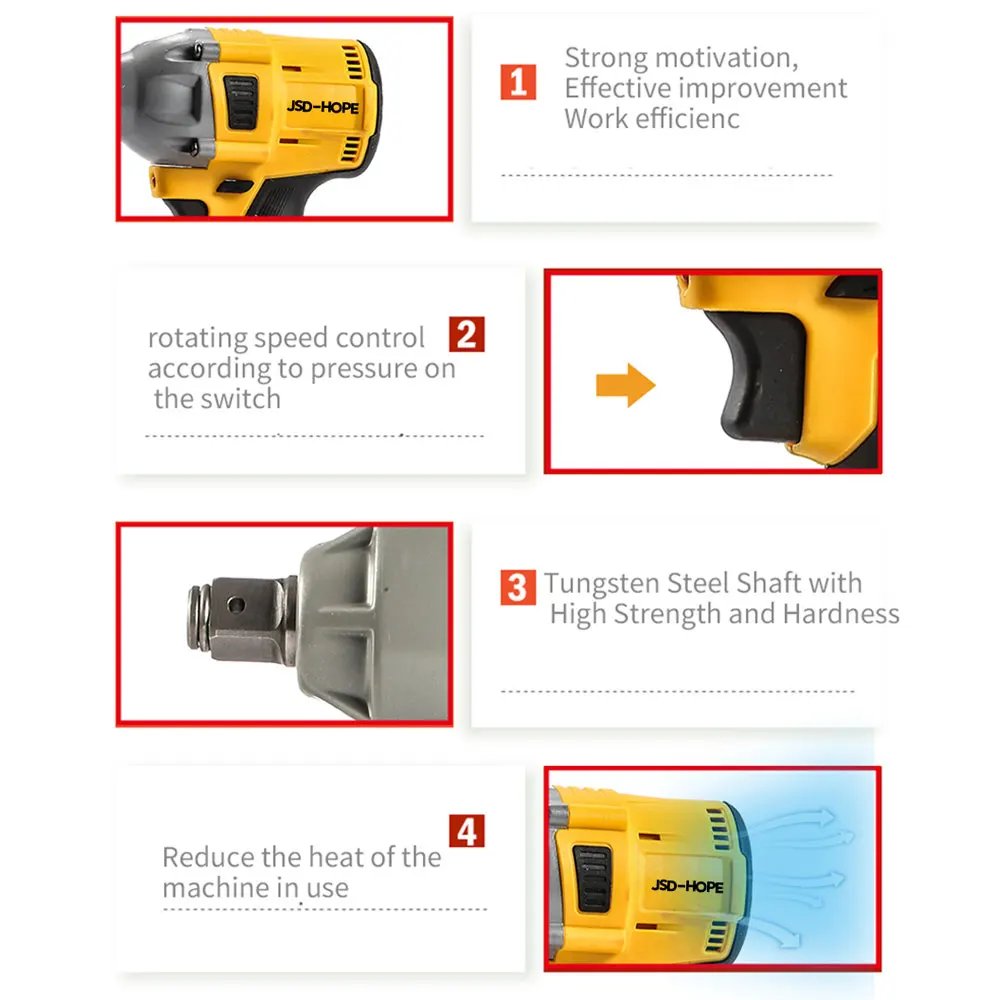 JSD-HOPE

1 Strong motivation, Effective improvement Work efficienc

rotating speed control according to pressure on the switch 2

3 Tungsten Steel Shaft with High Strength and Hardness

4 Reduce the heat of the machine in use

JSD-HOPE