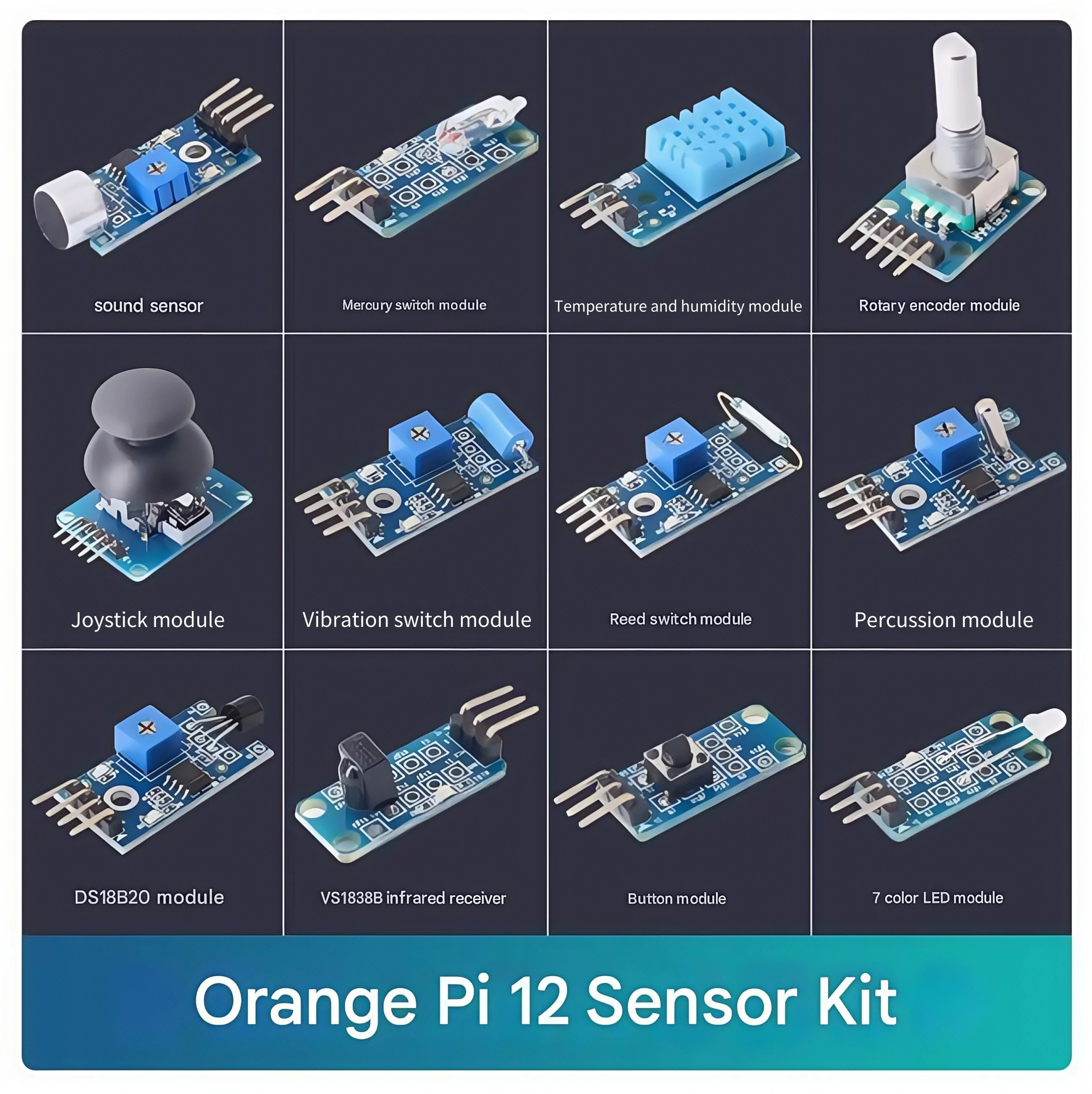 sound sensor

Mercury switch module

Temperature and humidity module

Rotary encoder module

Joystick module

Vibration switch module

Reed switch module

Percussion module

DS18B20 module

VS1838B infrared receiver

Button module

7 color LED module

Orange Pi 12 Sensor Kit