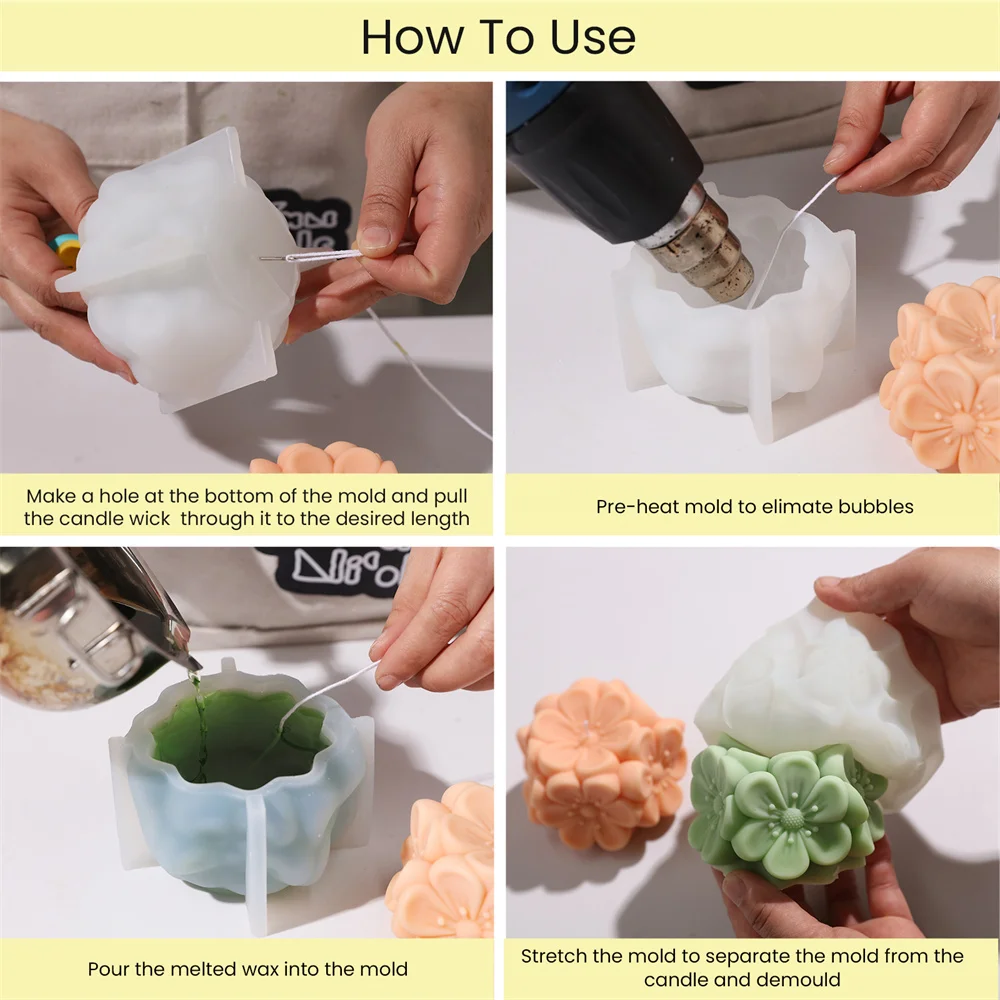 How To Use

Make a hole at the bottom of the mold and pull the candle wick through it to the desired length

Pre-heat mold to elimate bubbles

Pour the melted wax into the mold

Stretch the mold to separate the mold from the candle and demould