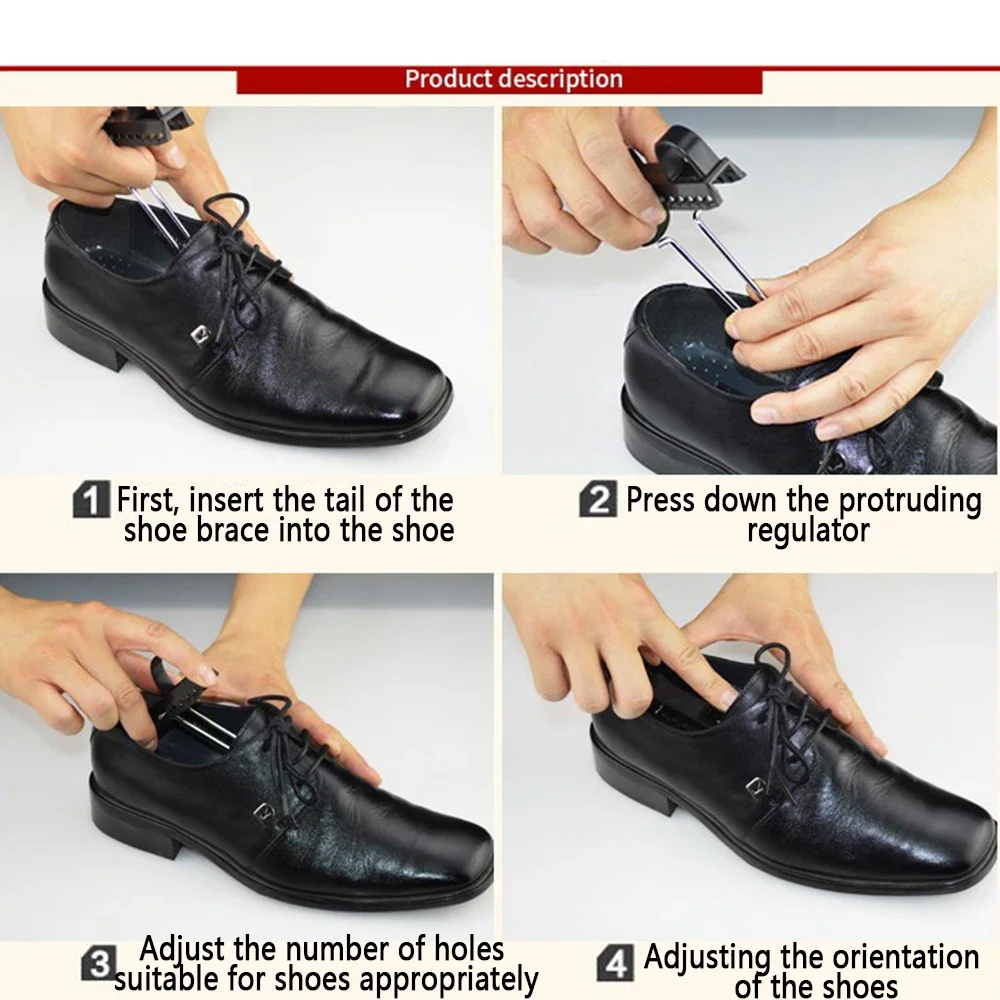 Product description

1 First, insert the tail of the shoe brace into the shoe

2 Press down the protruding regulator

3 Adjust the number of holes suitable for shoes appropriately

4 Adjusting the orientation of the shoes