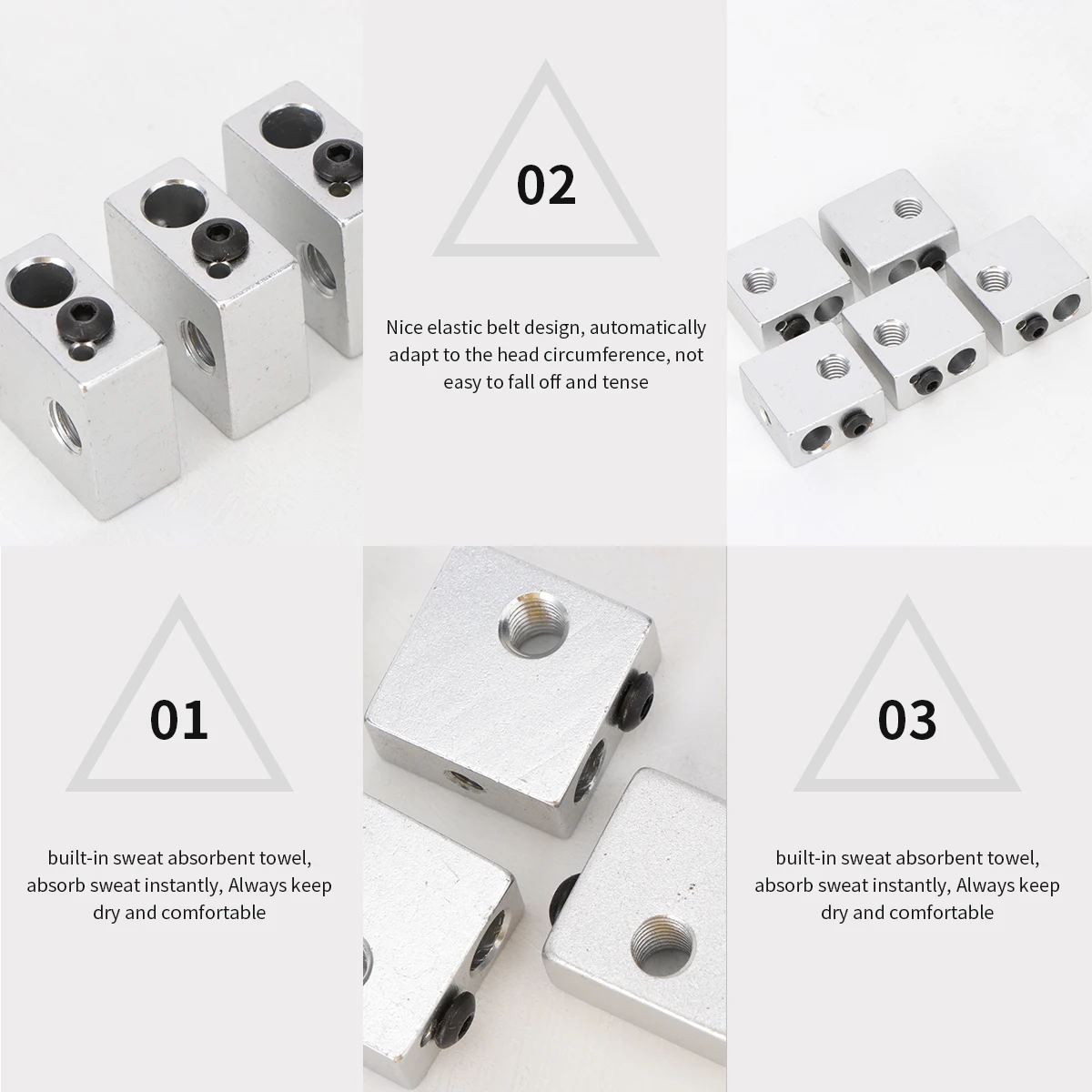 02

Nice elastic belt design, automatically adapt to the head circumference, not easy to fall off and tense

01

built-in sweat absorbent towel, absorb sweat instantly, Always keep dry and comfortable

03

built-in sweat absorbent towel, absorb sweat instantly, Always keep dry and comfortable