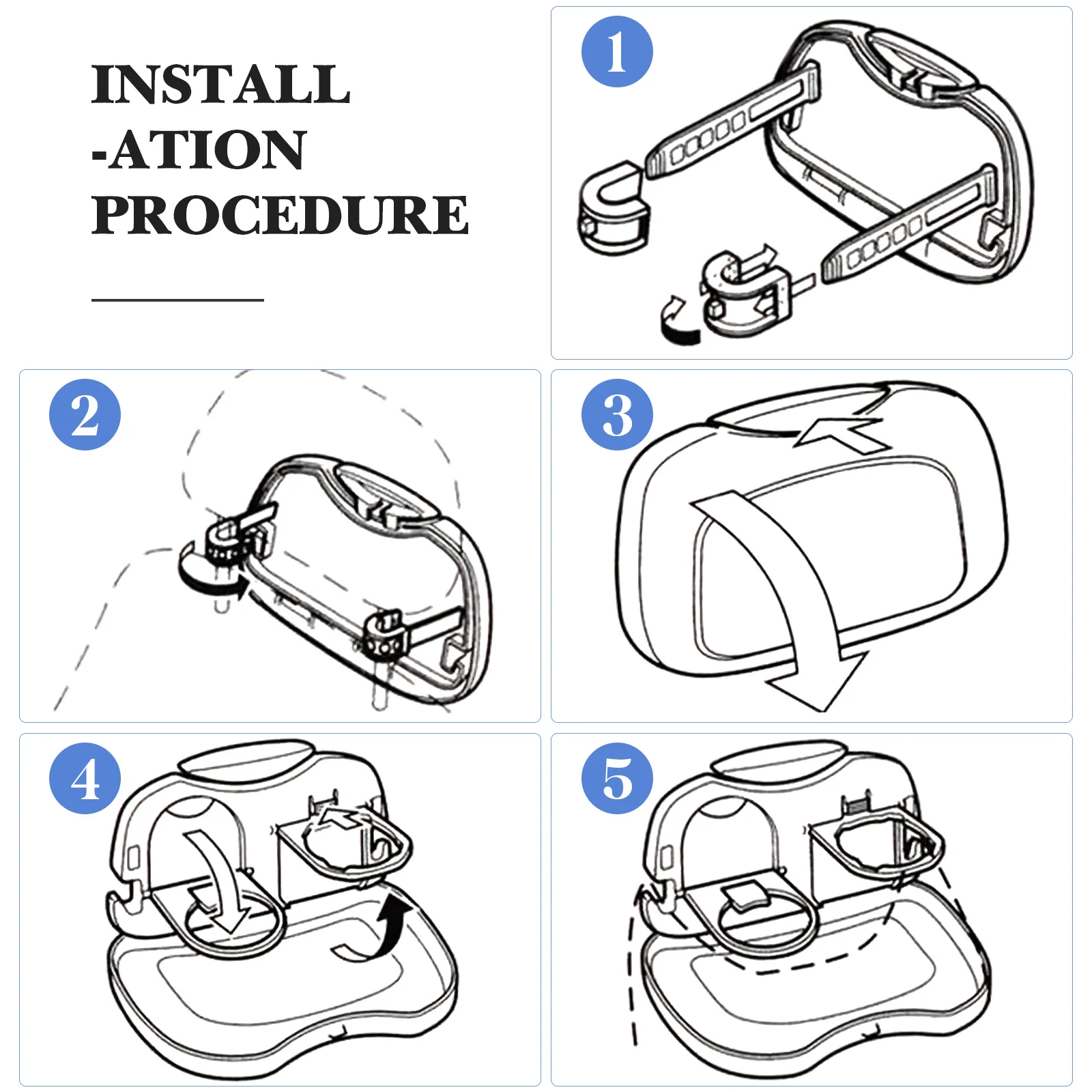 INSTALL
-ATION
PROCEDURE

1

2

3

4

5