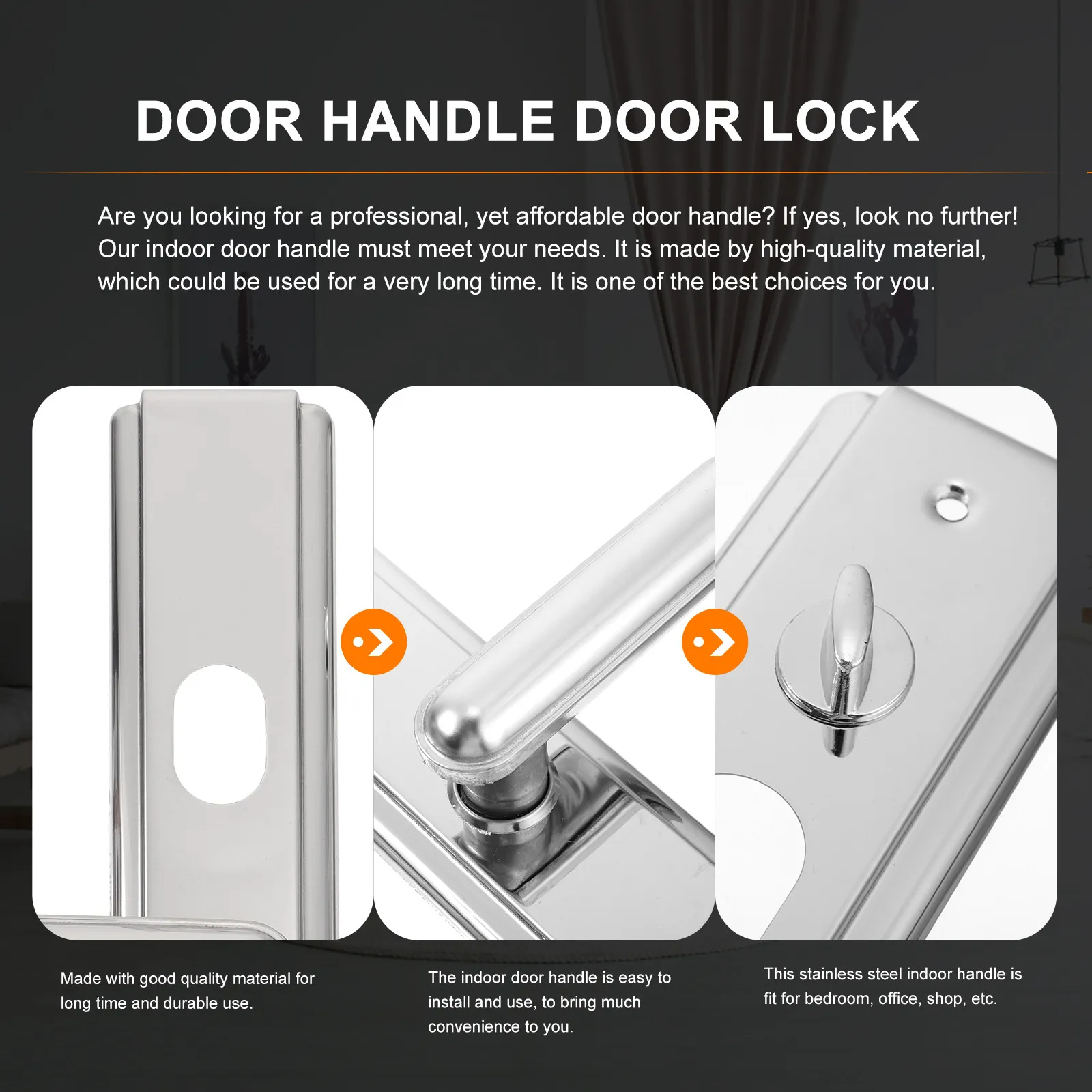 DOOR HANDLE DOOR LOCK

Are you looking for a professional, yet affordable door handle? If yes, look no further! Our indoor door handle must meet your needs. It is made by high-quality material, which could be used for a very long time. It is one of the best choices for you.

Made with good quality material for long time and durable use.

The indoor door handle is easy to install and use, to bring much convenience to you.

This stainless steel indoor handle is fit for bedroom, office, shop, etc.