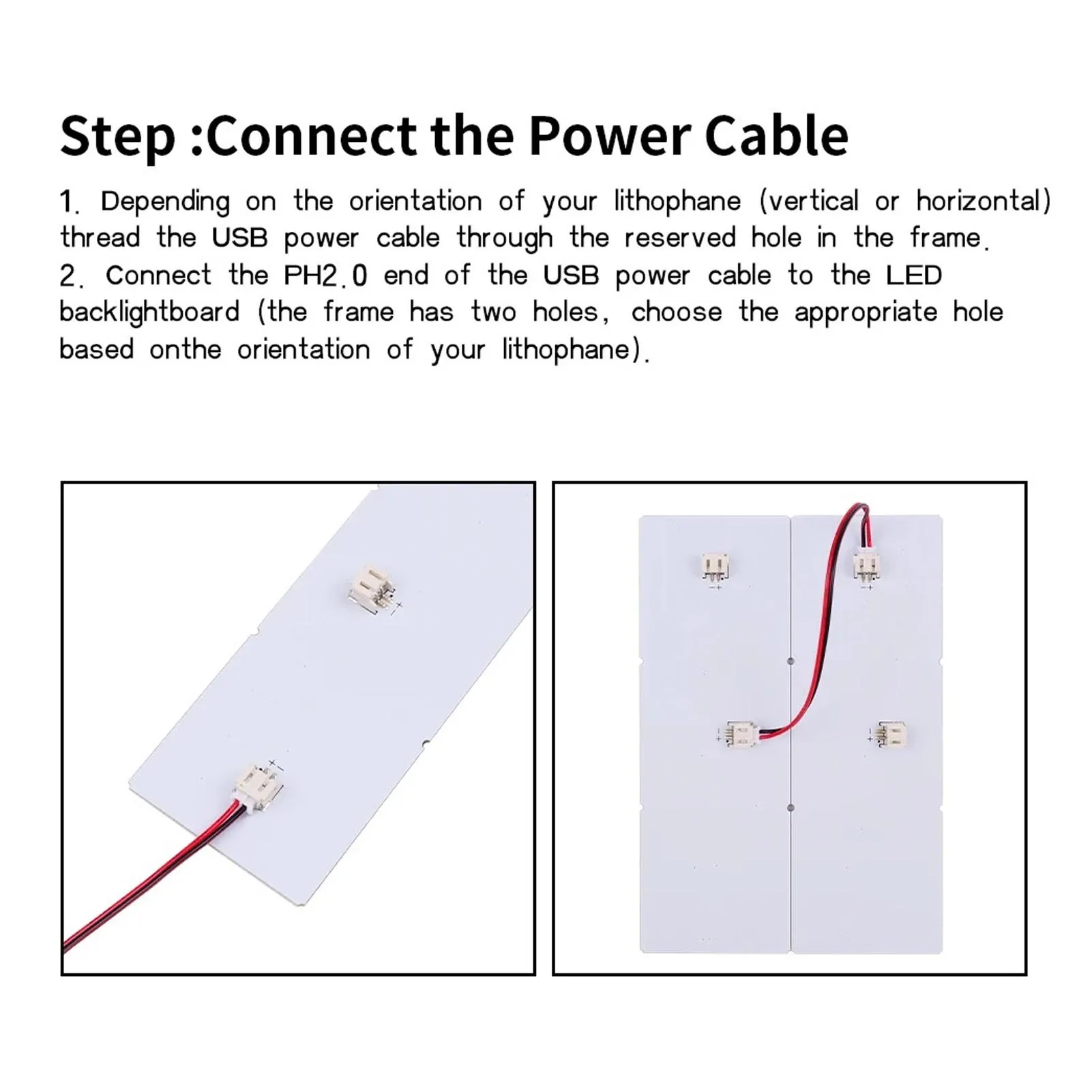 Step :Connect the Power Cable

1. Depending on the orientation of your lithophane (vertical or horizontal) thread the USB power cable through the reserved hole in the frame.
2. Connect the PH2.0 end of the USB power cable to the LED backlightboard (the frame has two holes, choose the appropriate hole based onthe orientation of your lithophane).