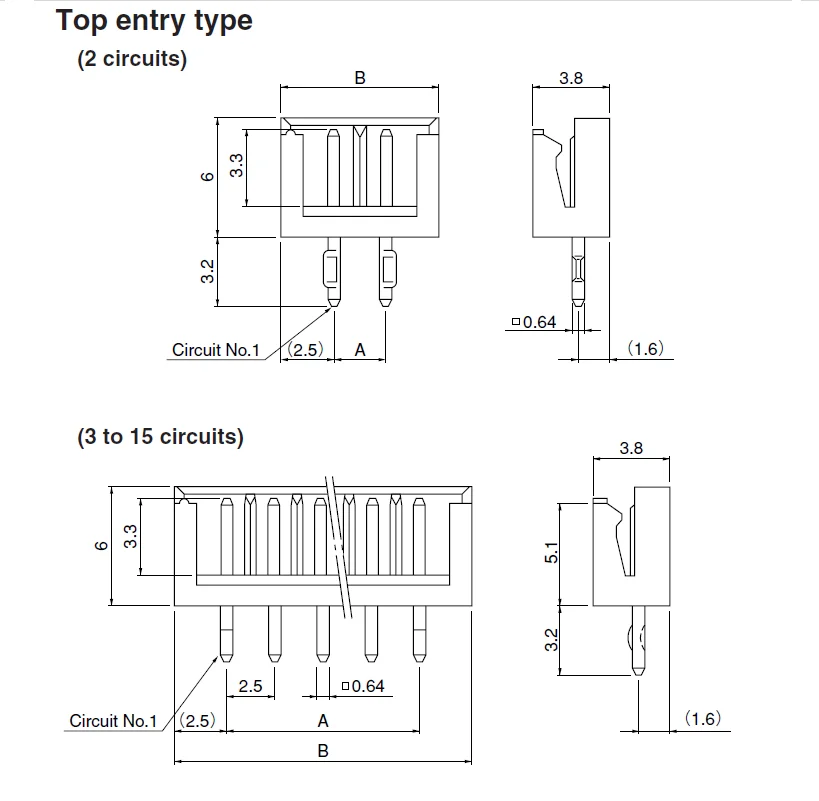 Top entry type

(2 circuits)

B

3.8

6

3.3

3.2

□0.64

Circuit No.1

(2.5)

A

(1.6)

(3 to 15 circuits)

3.8

6

3.3

5.1

3.2

2.5

□0.64

Circuit No.1

(2.5)

A

(1.6)

B