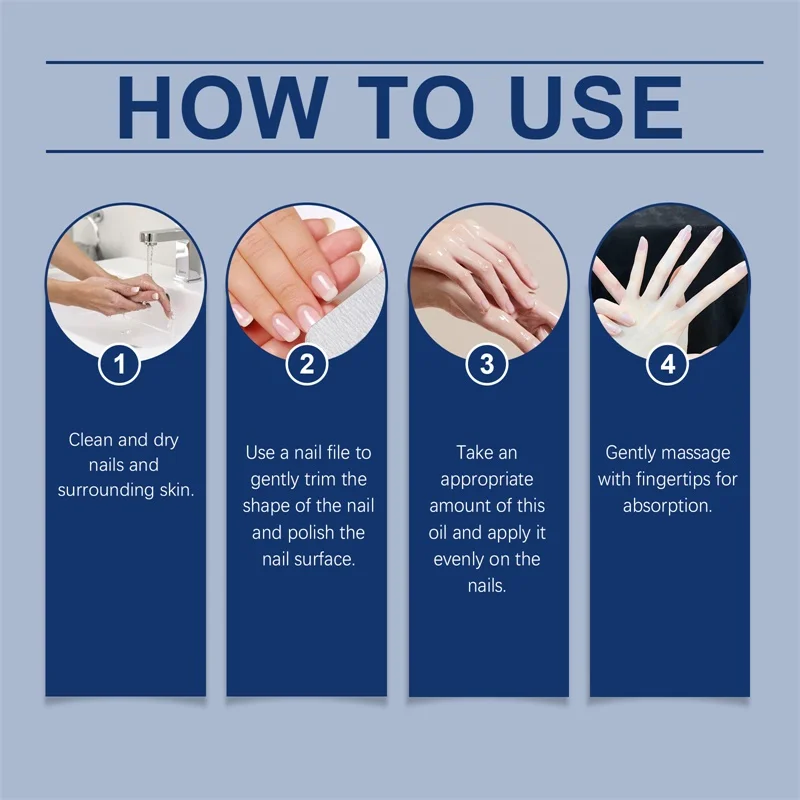 HOW TO USE

1

Clean and dry nails and surrounding skin.

2

Use a nail file to gently trim the shape of the nail and polish the nail surface.

3

Take an appropriate amount of this oil and apply it evenly on the nails.

4

Gently massage with fingertips for absorption.