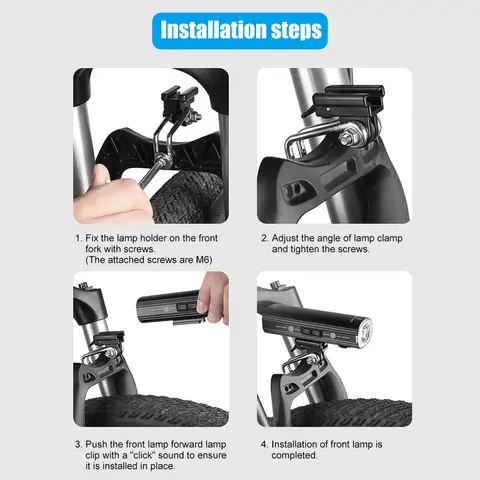 Installation steps

1. Fix the lamp holder on the front fork with screws.
(The attached screws are M6)

2. Adjust the angle of lamp clamp and tighten the screws.

3. Push the front lamp forward lamp clip with a "click" sound to ensure it is installed in place.

4. Installation of front lamp is completed.