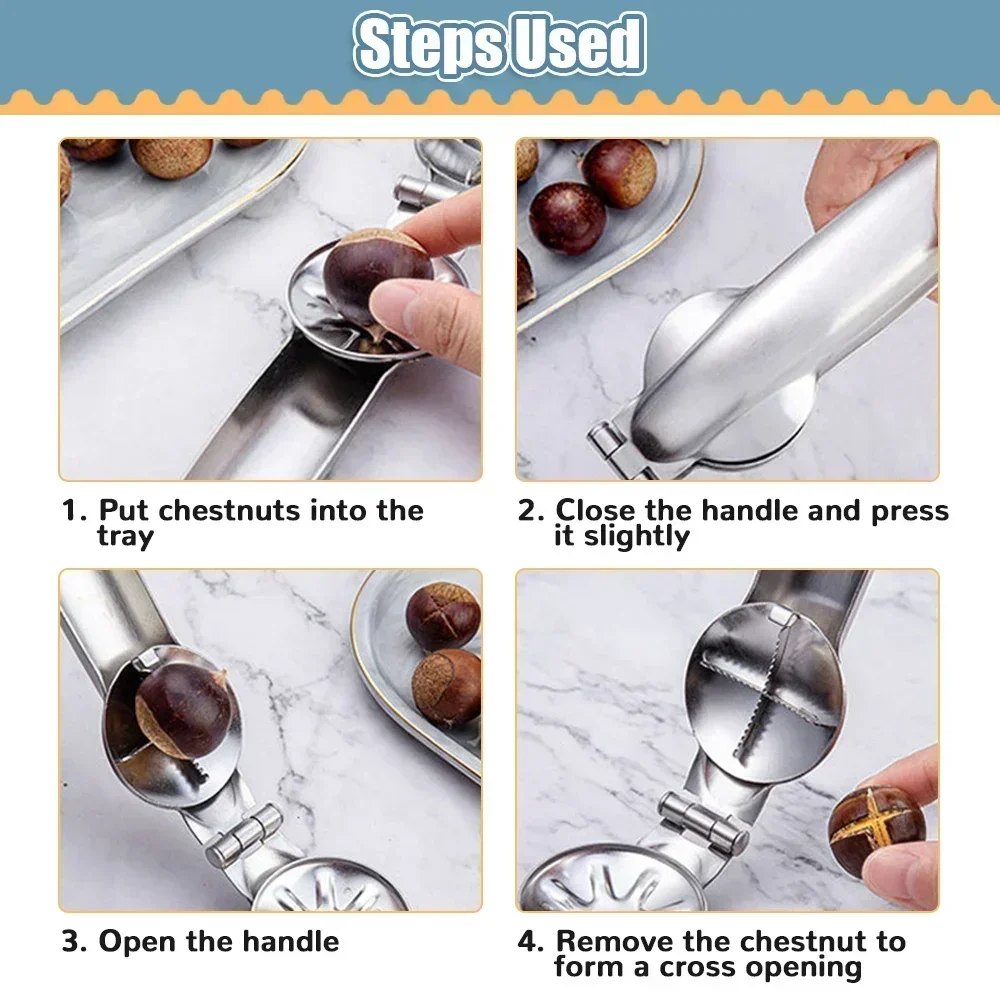 Steps Used

1. Put chestnuts into the tray

2. Close the handle and press it slightly

3. Open the handle

4. Remove the chestnut to form a cross opening