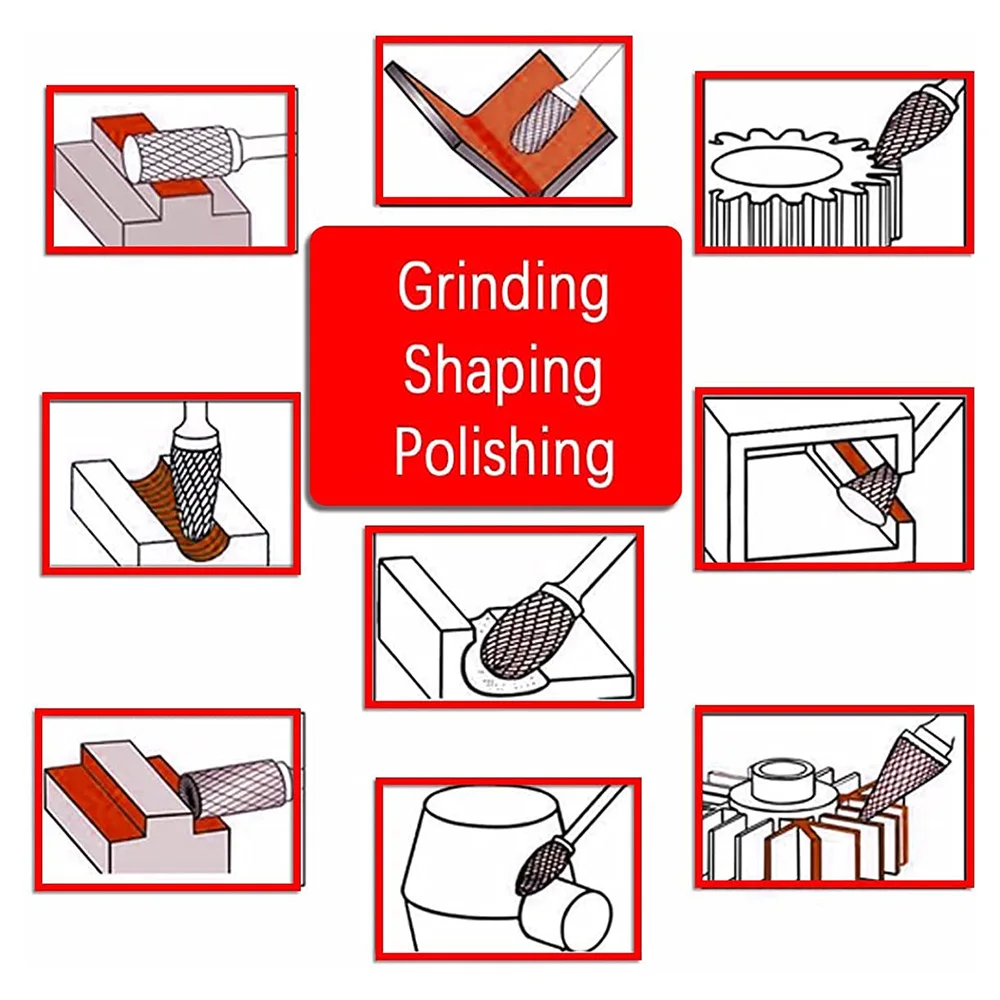 Grinding
Shaping
Polishing