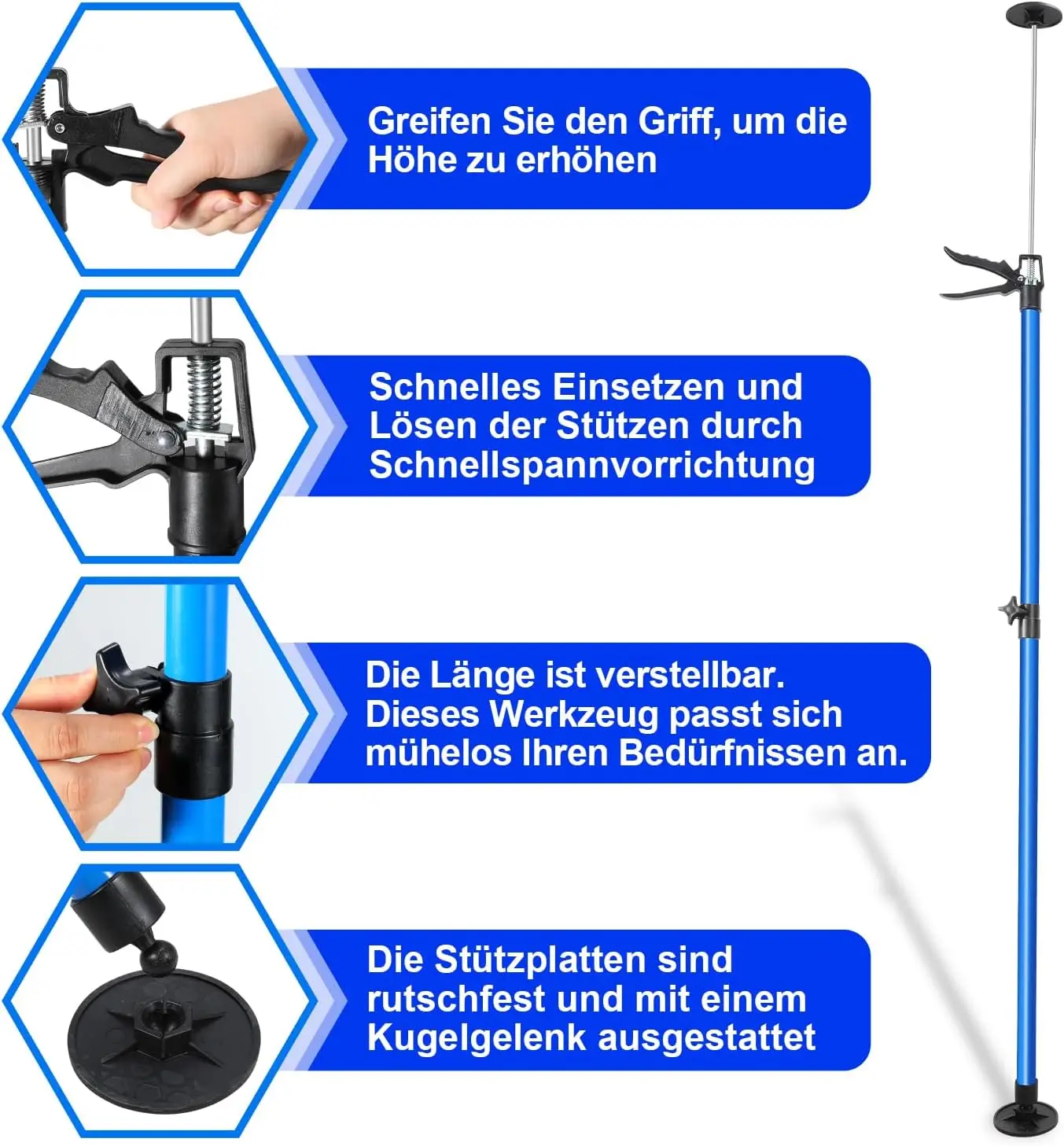 Greifen Sie den Griff, um die Höhe zu erhöhen

Schnelles Einsetzen und Lösen der Stützen durch Schnellspannvorrichtung

Die Länge ist verstellbar. Dieses Werkzeug passt sich mühelos Ihren Bedürfnissen an.

Die Stützplatten sind rutschfest und mit einem Kugelgelenk ausgestattet