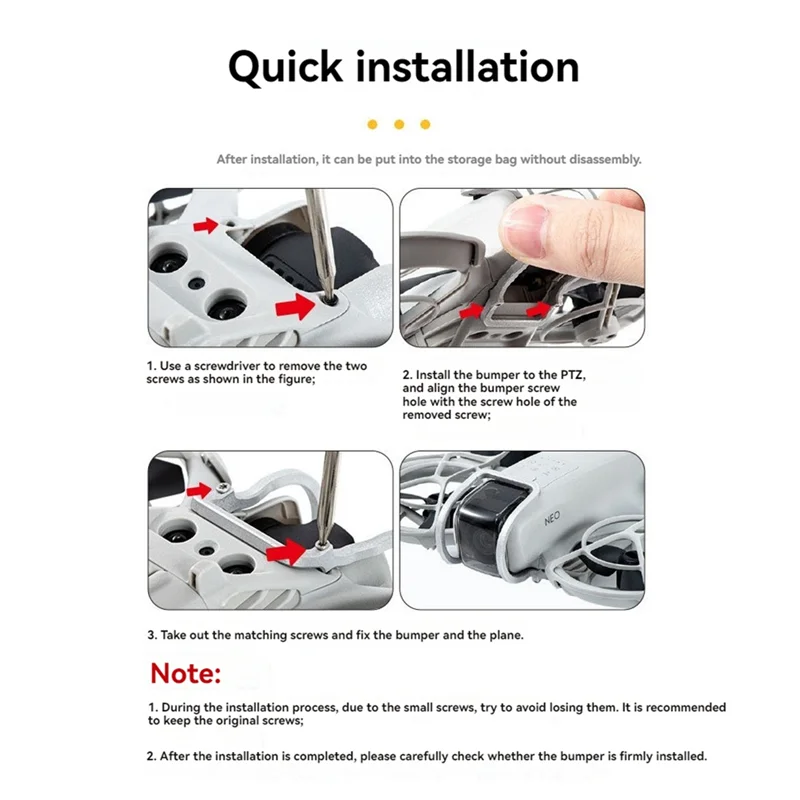 Quick installation

After installation, it can be put into the storage bag without disassembly.

1. Use a screwdriver to remove the two screws as shown in the figure;

2. Install the bumper to the PTZ, and align the bumper screw hole with the screw hole of the removed screw;

NEO

3. Take out the matching screws and fix the bumper and the plane.

Note:

1. During the installation process, due to the small screws, try to avoid losing them. It is recommended to keep the original screws;

2. After the installation is completed, please carefully check whether the bumper is firmly installed.