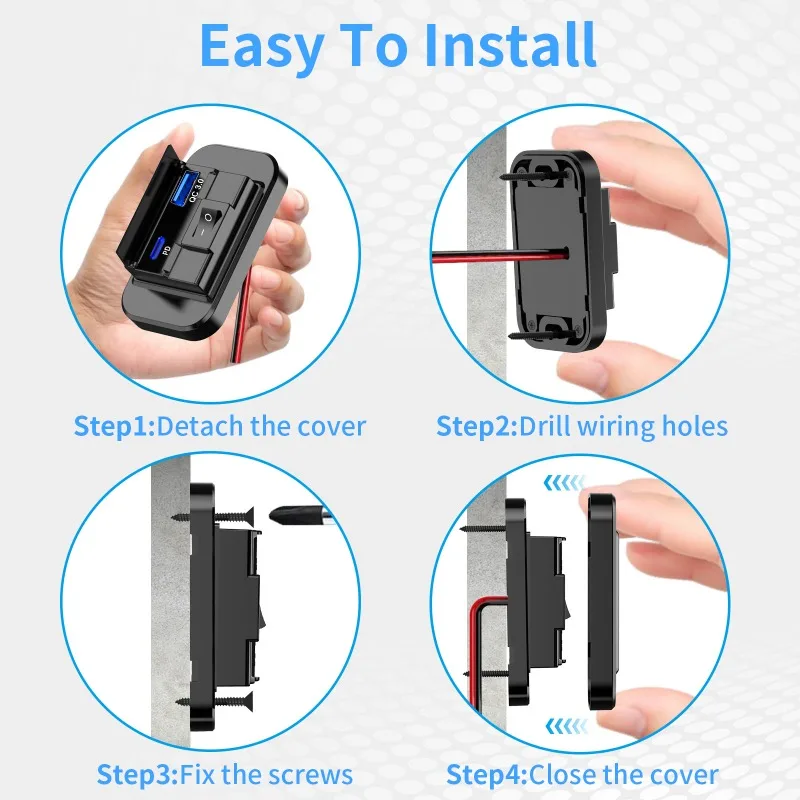 Easy To Install

QC 3.0

PD

Step1:Detach the cover

Step2:Drill wiring holes

Step3:Fix the screws

Step4:Close the cover