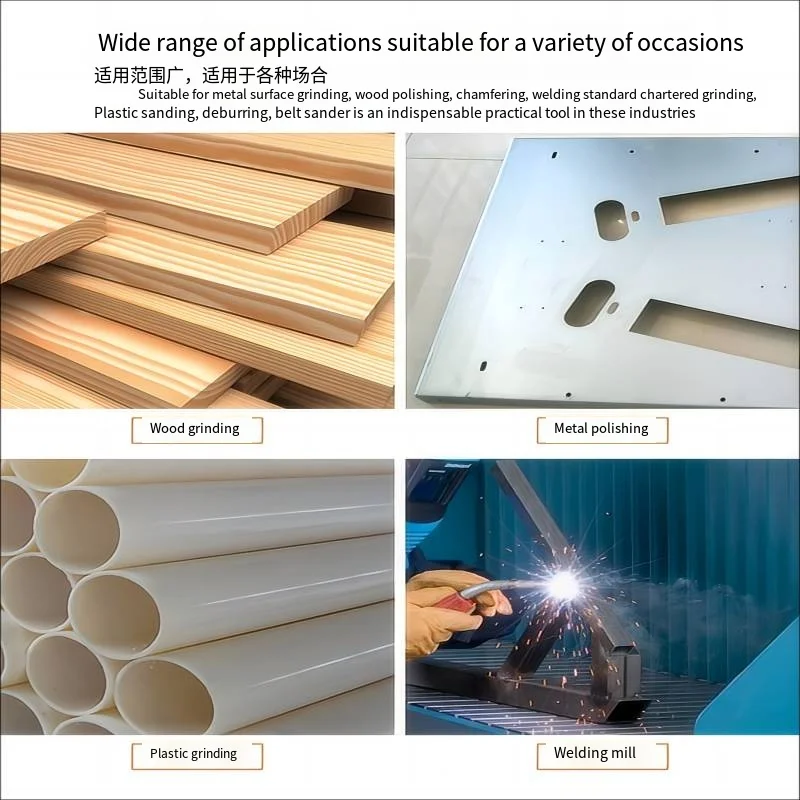 Wide range of applications suitable for a variety of occasions
适用范围广，适用于各种场合

Suitable for metal surface grinding, wood polishing, chamfering, welding standard chartered grinding, Plastic sanding, deburring, belt sander is an indispensable practical tool in these industries

Wood grinding

Metal polishing

Plastic grinding

Welding mill