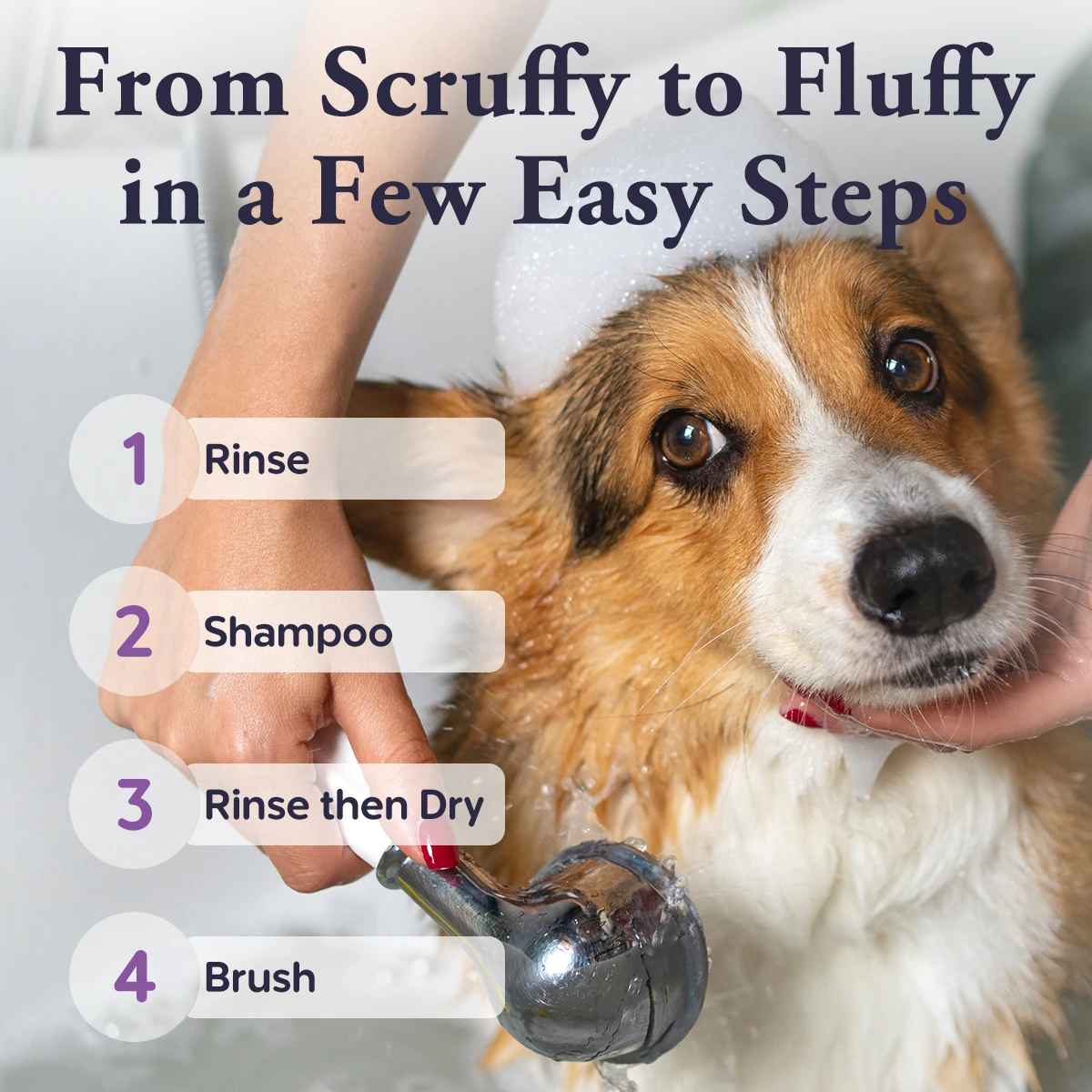 From Scruffy to Fluffy in a Few Easy Steps

1 Rinse

2 Shampoo

3 Rinse then Dry

4 Brush