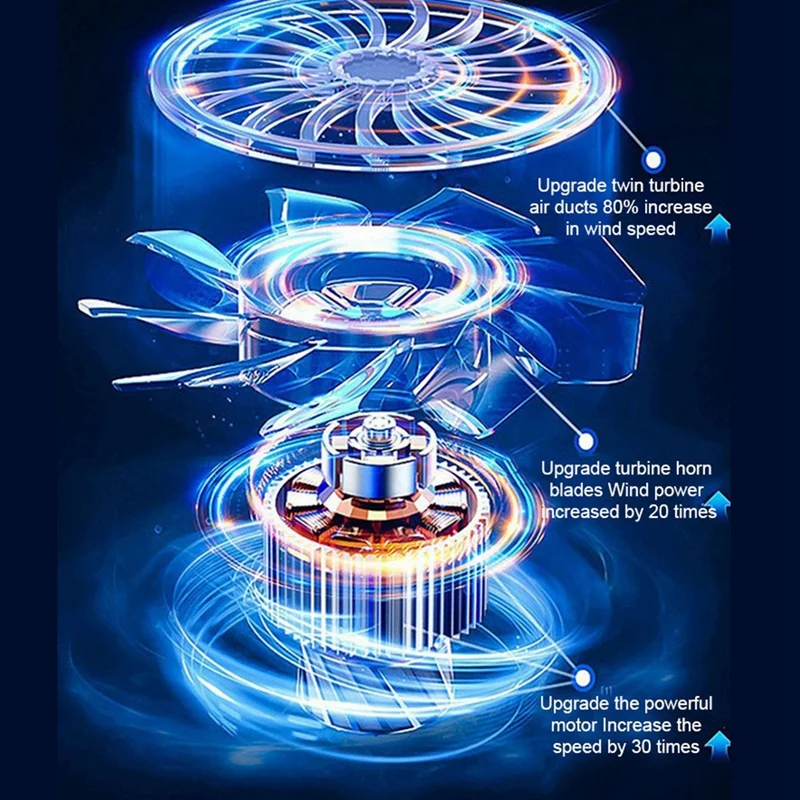 Upgrade twin turbine air ducts 80% increase in wind speed

Upgrade turbine horn blades Wind power increased by 20 times

Upgrade the powerful motor Increase the speed by 30 times