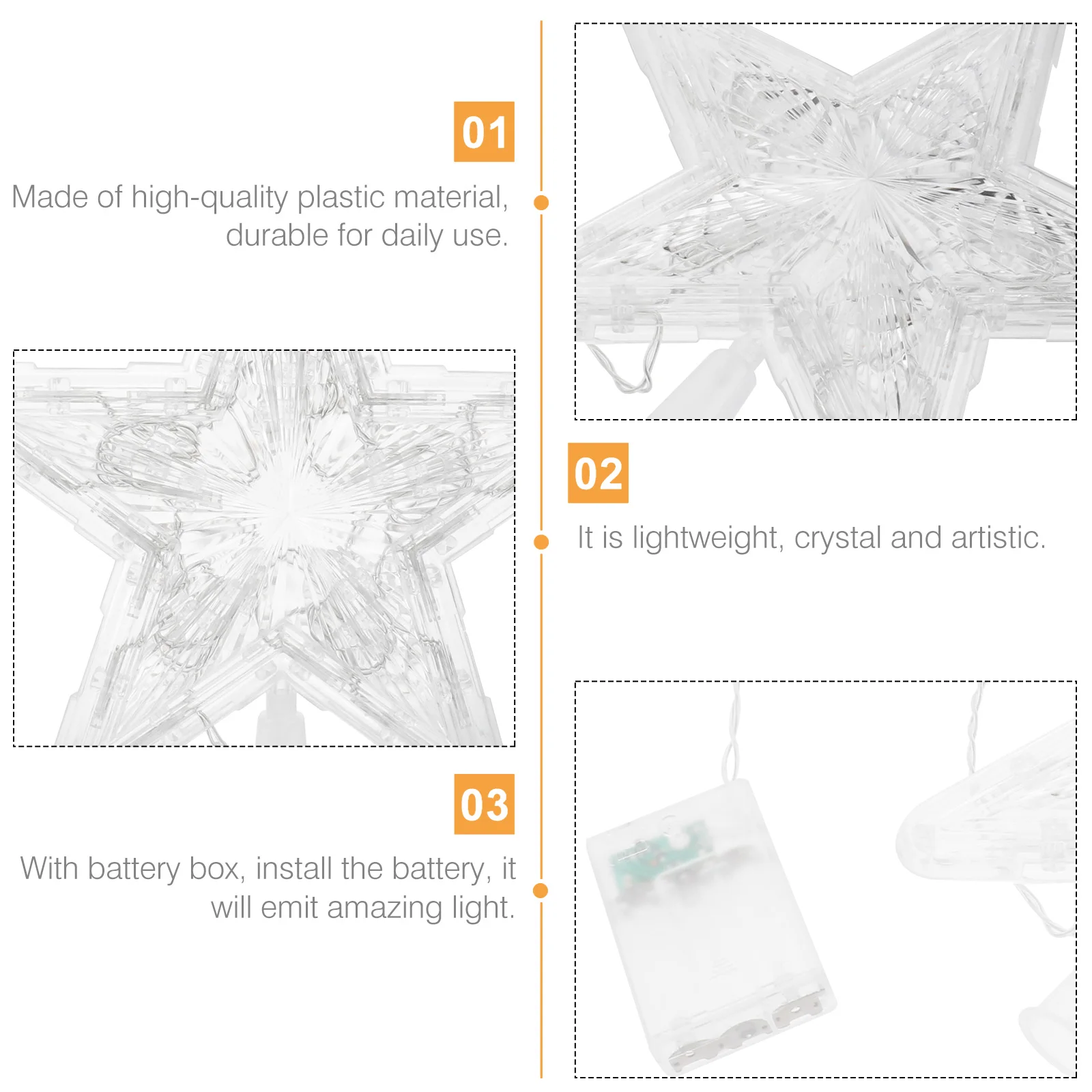 01

Made of high-quality plastic material, durable for daily use.

02

It is lightweight, crystal and artistic.

03

With battery box, install the battery, it will emit amazing light.