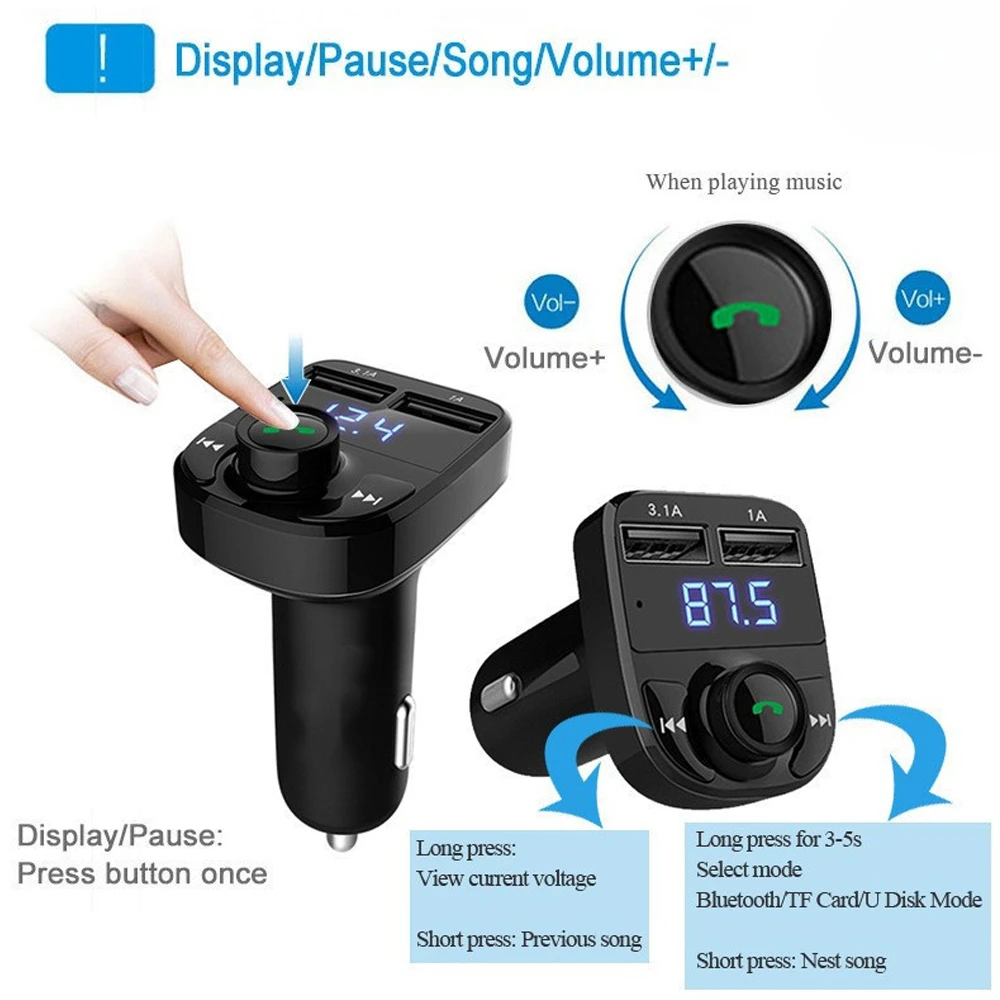 !

Display/Pause/Song/Volume+/-

When playing music

Vol-

Volume+

Vol+

Volume-

3.1A

1A

12.4

3.1A

1A

87.5

Display/Pause:
Press button once

Long press:
View current voltage

Short press: Previous song

Long press for 3-5s
Select mode
Bluetooth/TF Card/U Disk Mode

Short press: Nest song