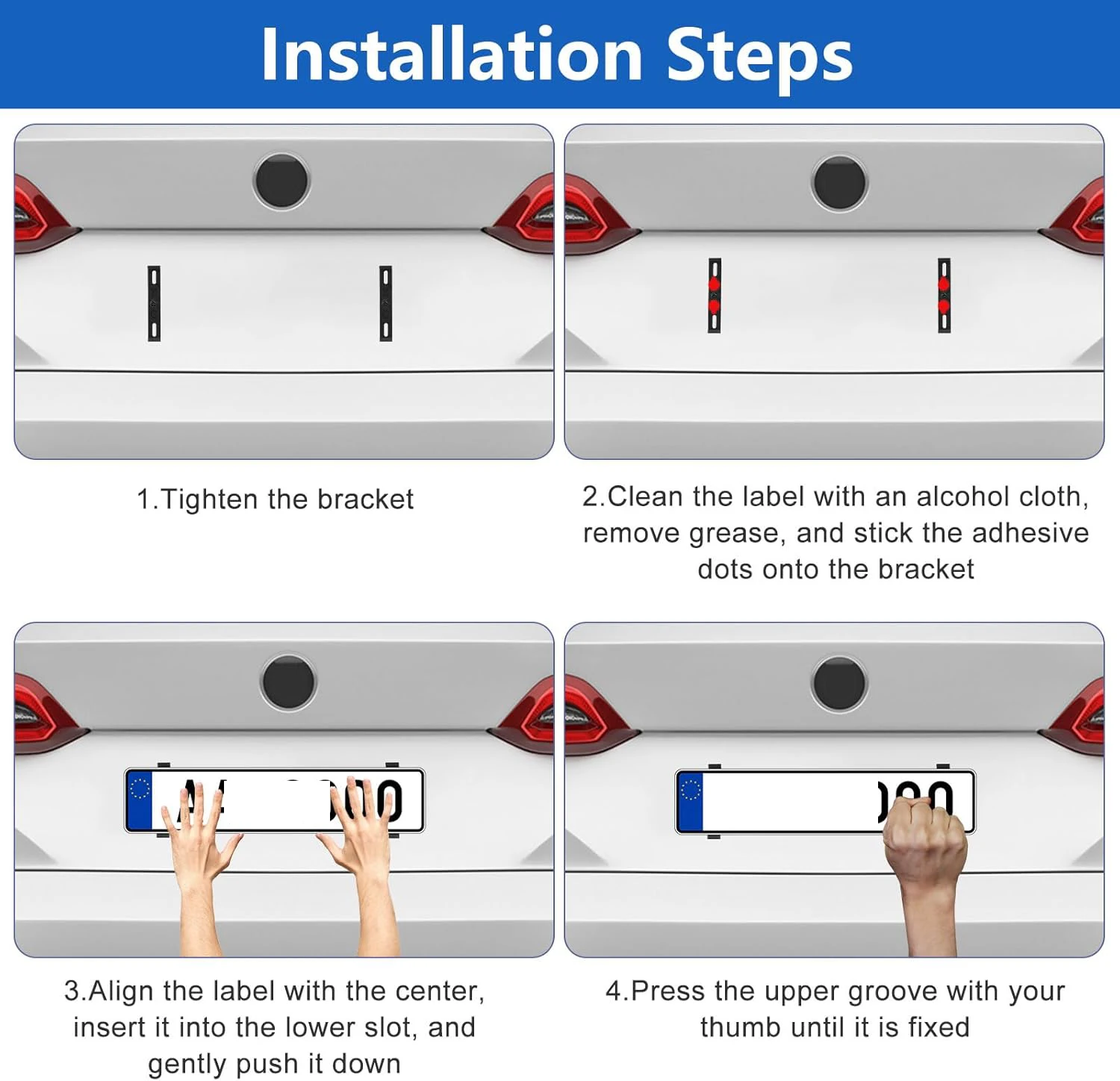 Installation Steps

1.Tighten the bracket

2.Clean the label with an alcohol cloth, remove grease, and stick the adhesive dots onto the bracket

3.Align the label with the center, insert it into the lower slot, and gently push it down

4.Press the upper groove with your thumb until it is fixed