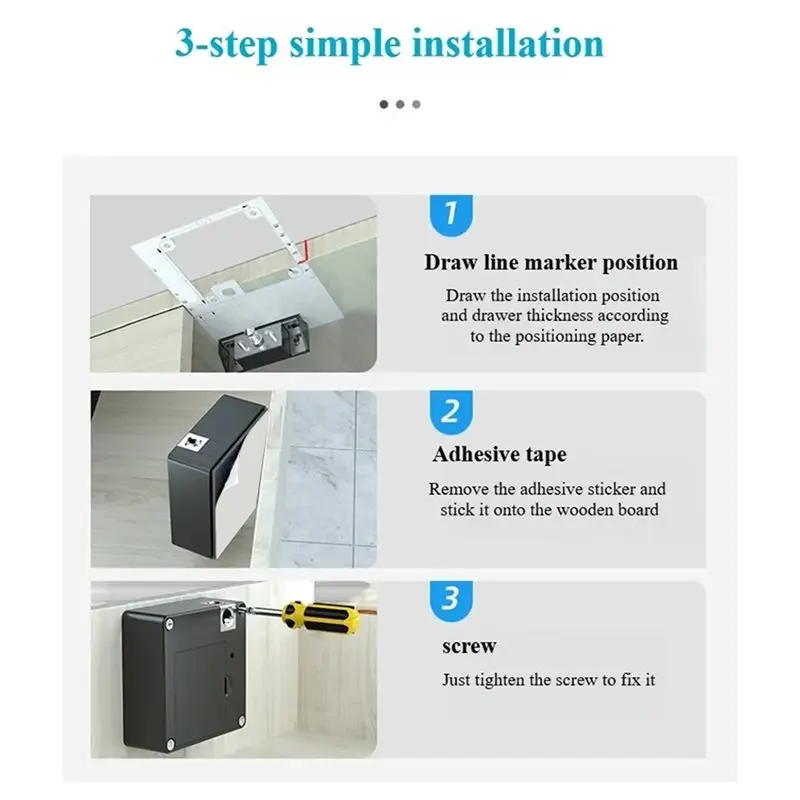 3-step simple installation

1

Draw line marker position

Draw the installation position and drawer thickness according to the positioning paper.

2

Adhesive tape

Remove the adhesive sticker and stick it onto the wooden board

3

screw

Just tighten the screw to fix it