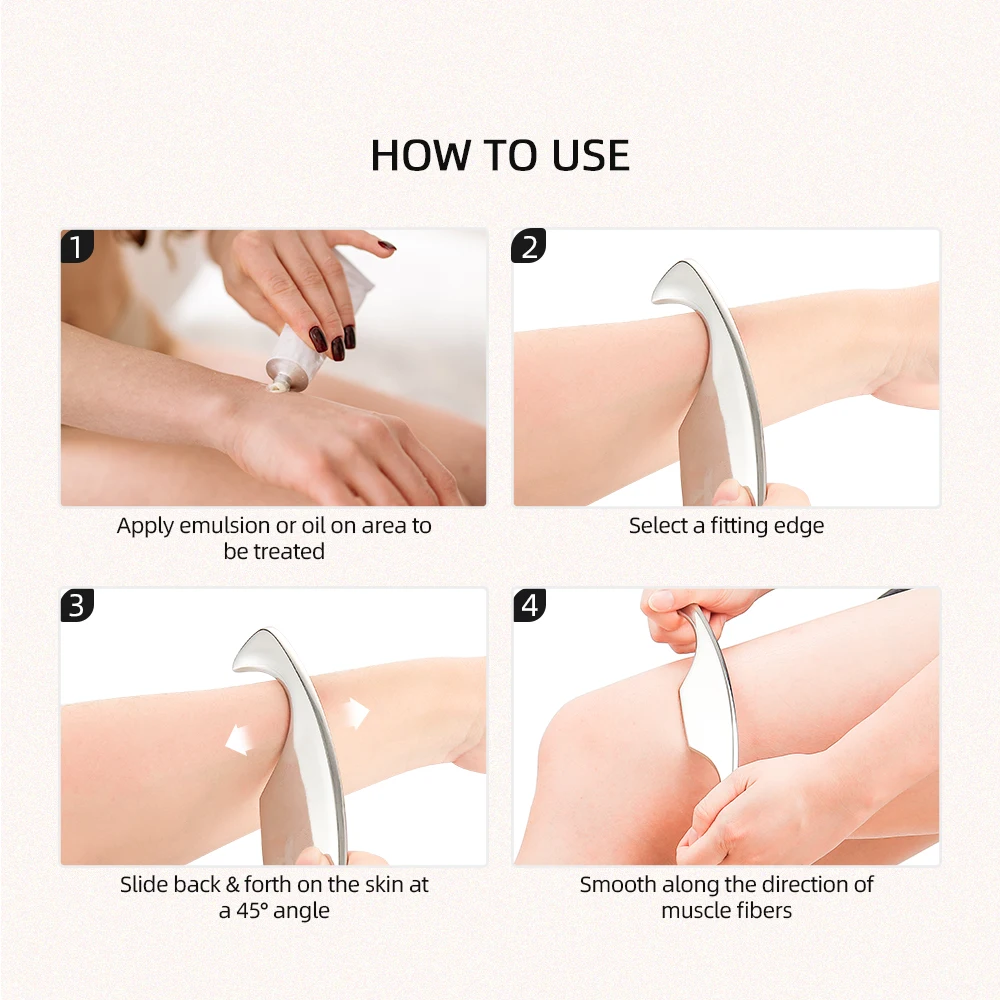 HOW TO USE

1

Apply emulsion or oil on area to be treated

2

Select a fitting edge

3

Slide back & forth on the skin at a 45° angle

4

Smooth along the direction of muscle fibers