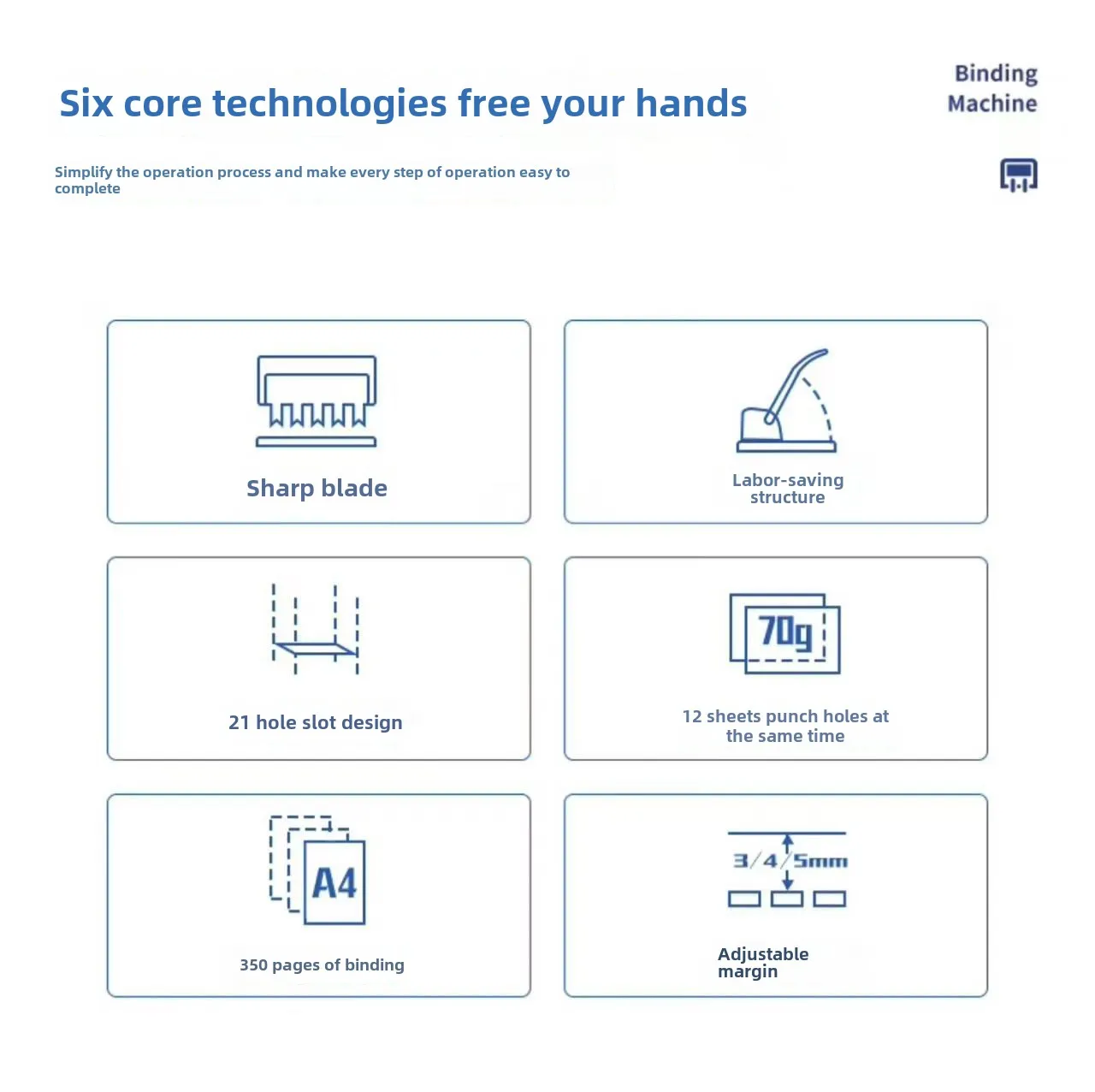 Six core technologies free your hands

Binding Machine

Simplify the operation process and make every step of operation easy to complete

Sharp blade

Labor-saving structure

21 hole slot design

70g

12 sheets punch holes at the same time

A4

350 pages of binding

3/4/5mm

Adjustable margin