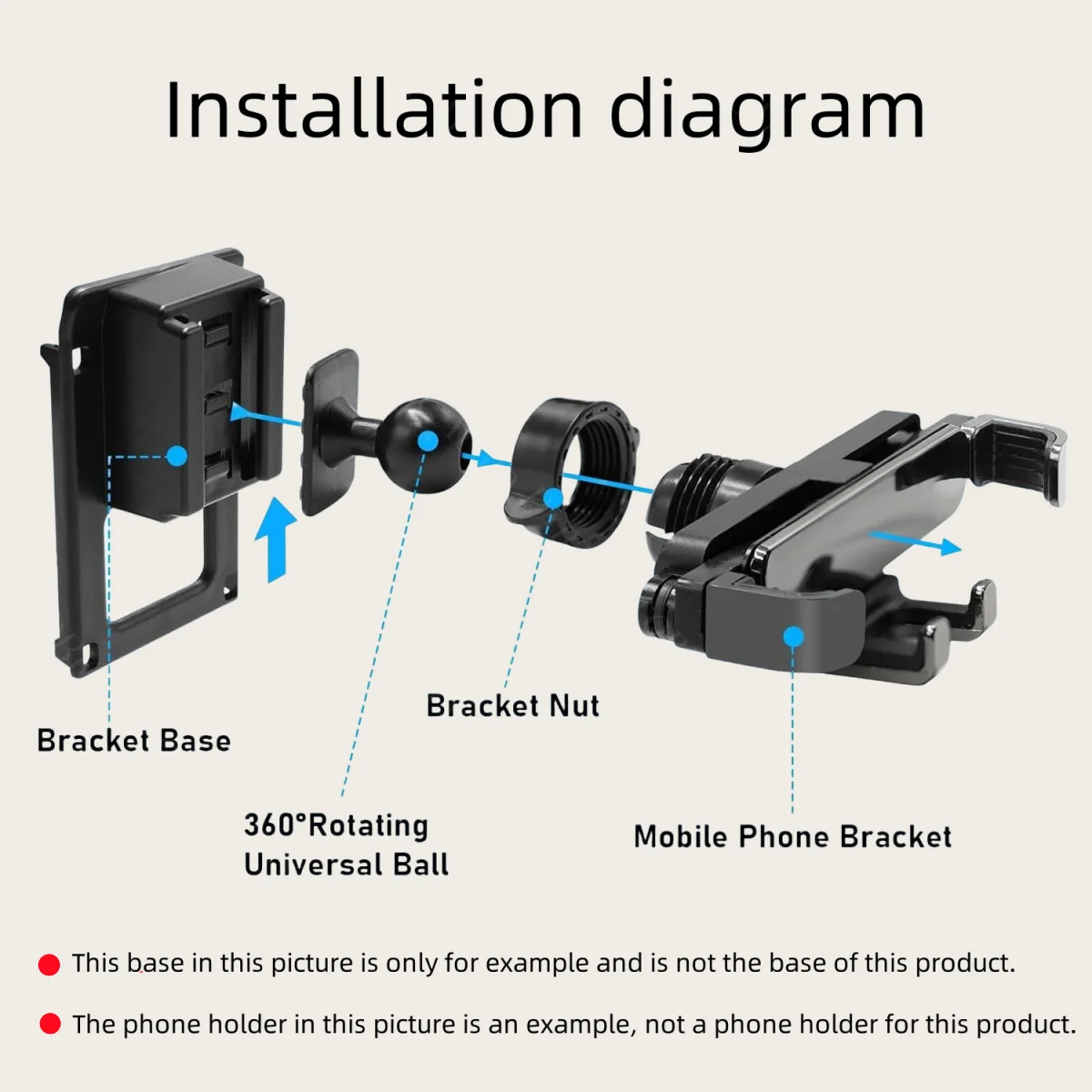 Installation diagram

Bracket Base

360°Rotating Universal Ball

Bracket Nut

Mobile Phone Bracket

This base in this picture is only for example and is not the base of this product.

The phone holder in this picture is an example, not a phone holder for this product.