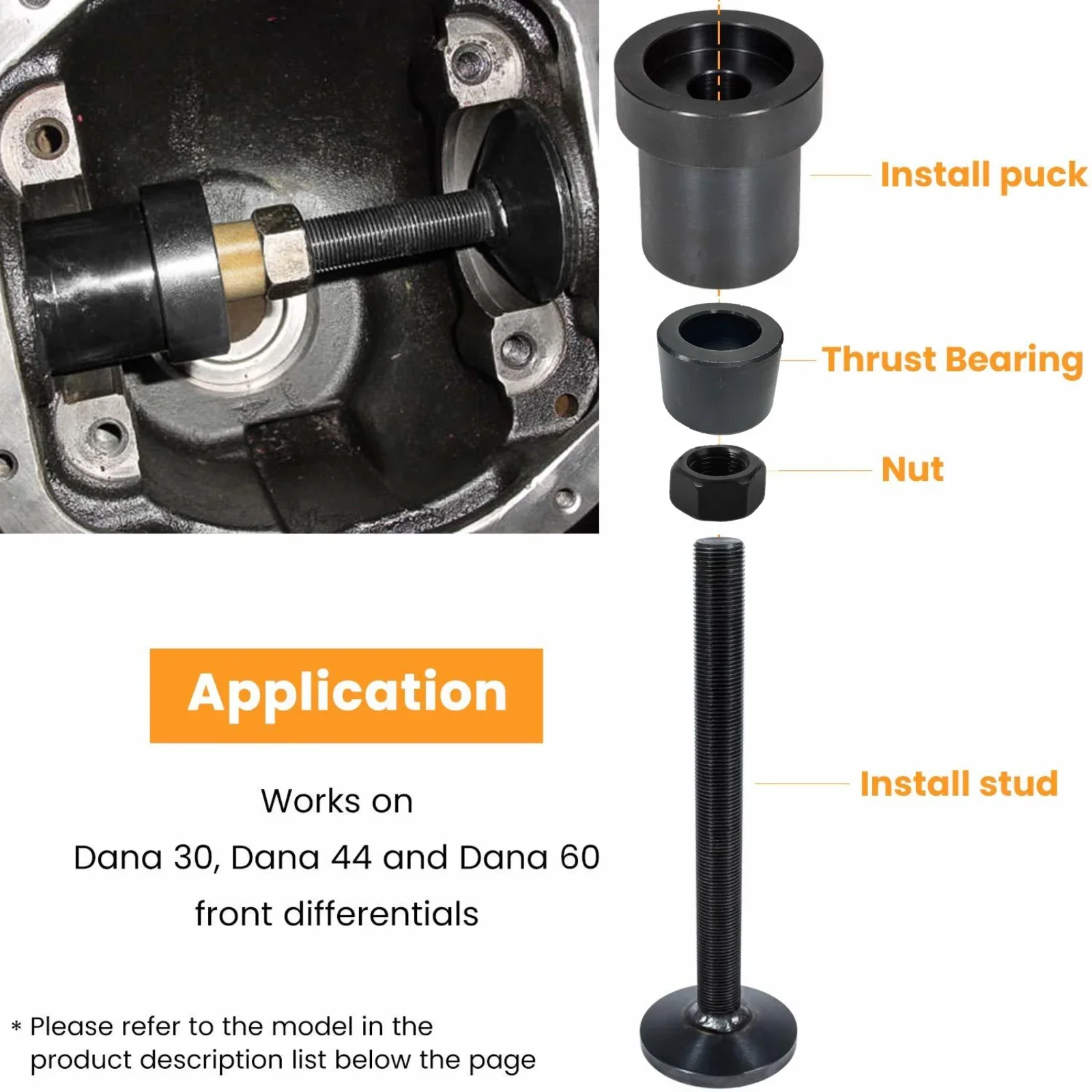 Install puck

Thrust Bearing

Nut

Install stud

Application

Works on

Dana 30, Dana 44 and Dana 60

front differentials

* Please refer to the model in the product description list below the page