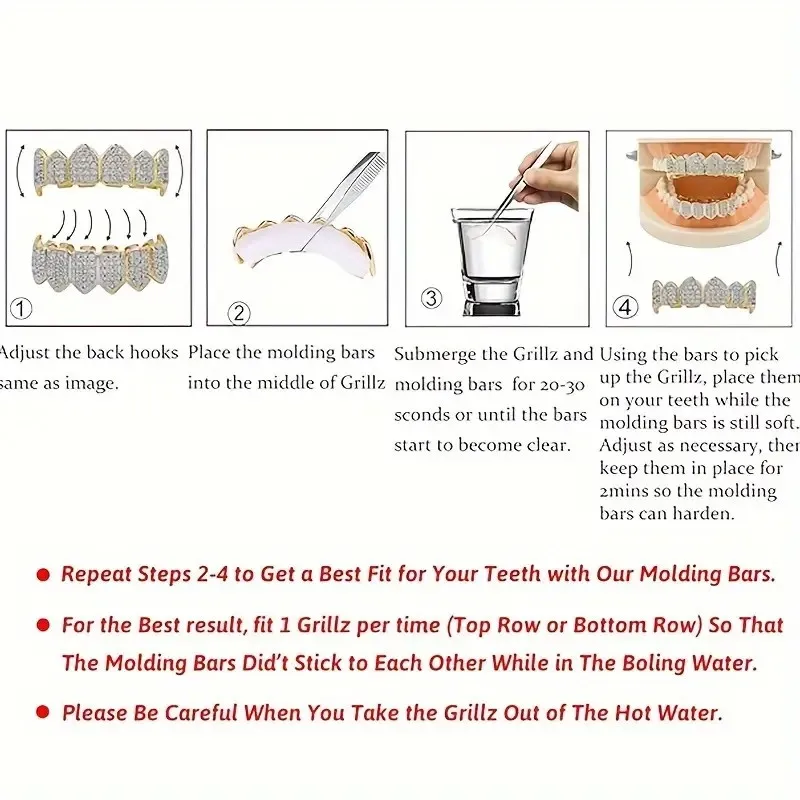 ①

②

③

④

Adjust the back hooks same as image.

Place the molding bars into the middle of Grillz

Submerge the Grillz and molding bars for 20-30 sconds or until the bars start to become clear.

Using the bars to pick up the Grillz, place them on your teeth while the molding bars is still soft. Adjust as necessary, then keep them in place for 2mins so the molding bars can harden.

● Repeat Steps 2-4 to Get a Best Fit for Your Teeth with Our Molding Bars.

● For the Best result, fit 1 Grillz per time (Top Row or Bottom Row) So That The Molding Bars Did't Stick to Each Other While in The Boling Water.

● Please Be Careful When You Take the Grillz Out of The Hot Water.