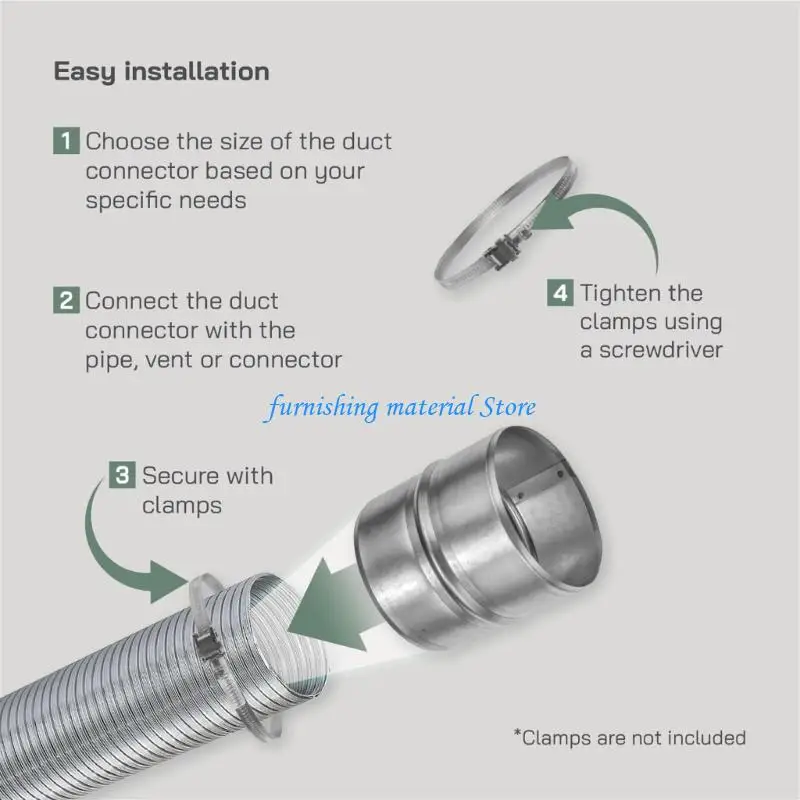 Easy installation

1 Choose the size of the duct connector based on your specific needs

2 Connect the duct connector with the pipe, vent or connector

4 Tighten the clamps using a screwdriver

furnishing material Store

3 Secure with clamps

*Clamps are not included