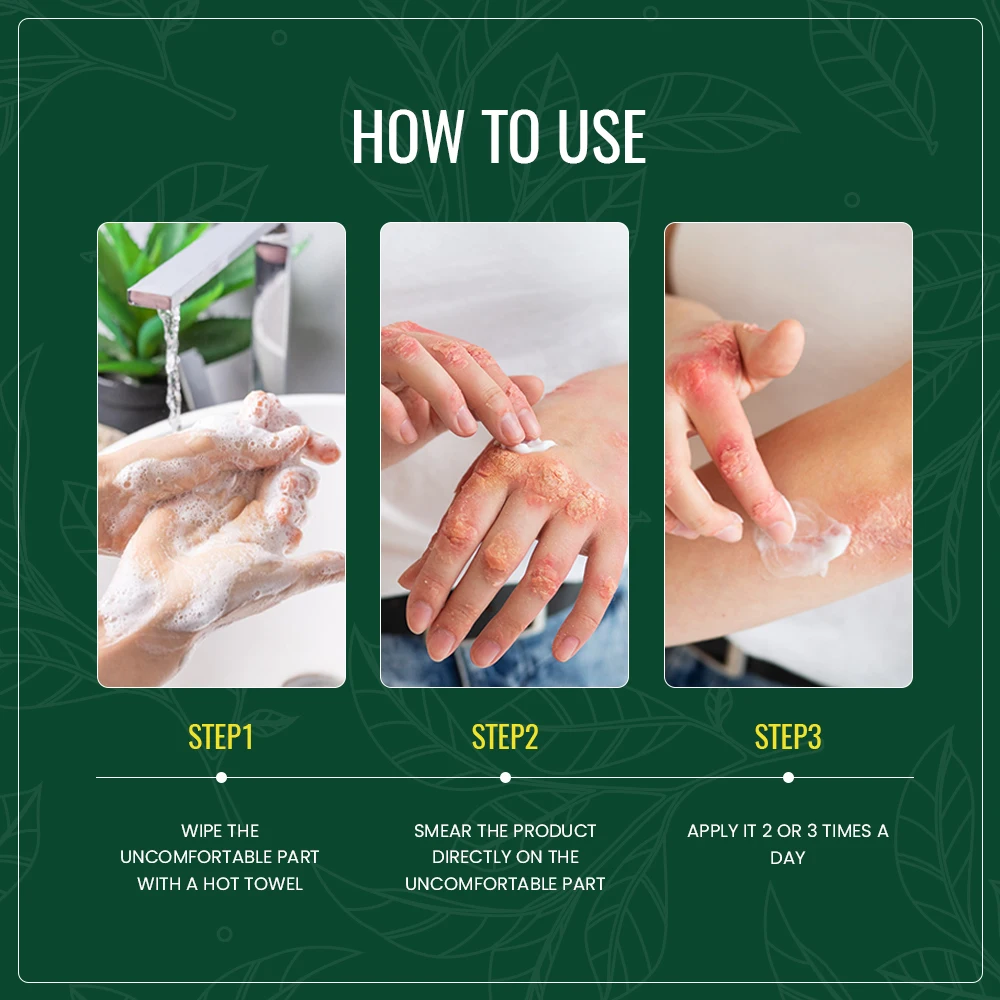 HOW TO USE

STEP1

WIPE THE UNCOMFORTABLE PART WITH A HOT TOWEL

STEP2

SMEAR THE PRODUCT DIRECTLY ON THE UNCOMFORTABLE PART

STEP3

APPLY IT 2 OR 3 TIMES A DAY