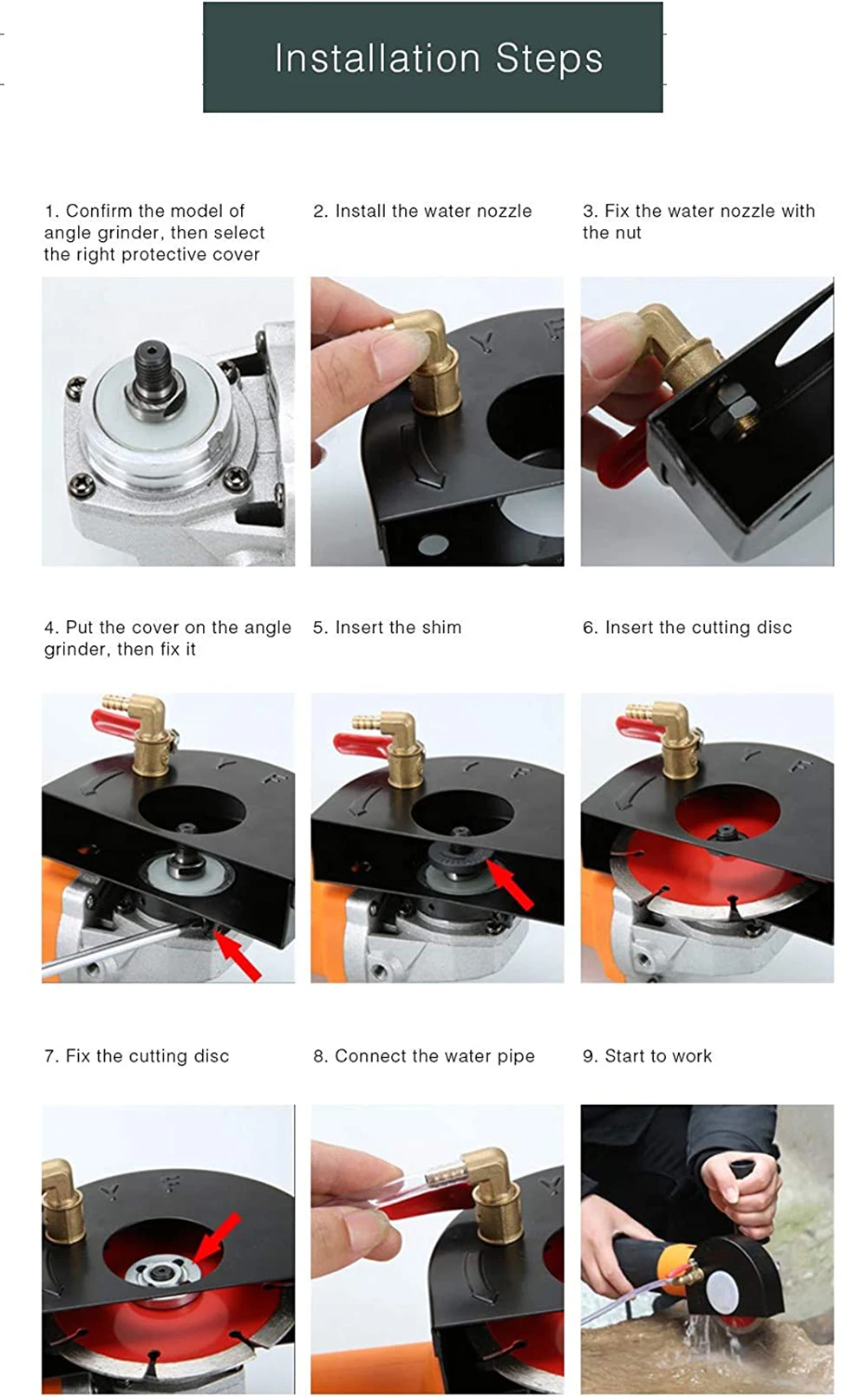 Installation Steps

1. Confirm the model of angle grinder, then select the right protective cover

2. Install the water nozzle

3. Fix the water nozzle with the nut

4. Put the cover on the angle grinder, then fix it

5. Insert the shim

6. Insert the cutting disc

7. Fix the cutting disc

8. Connect the water pipe

9. Start to work