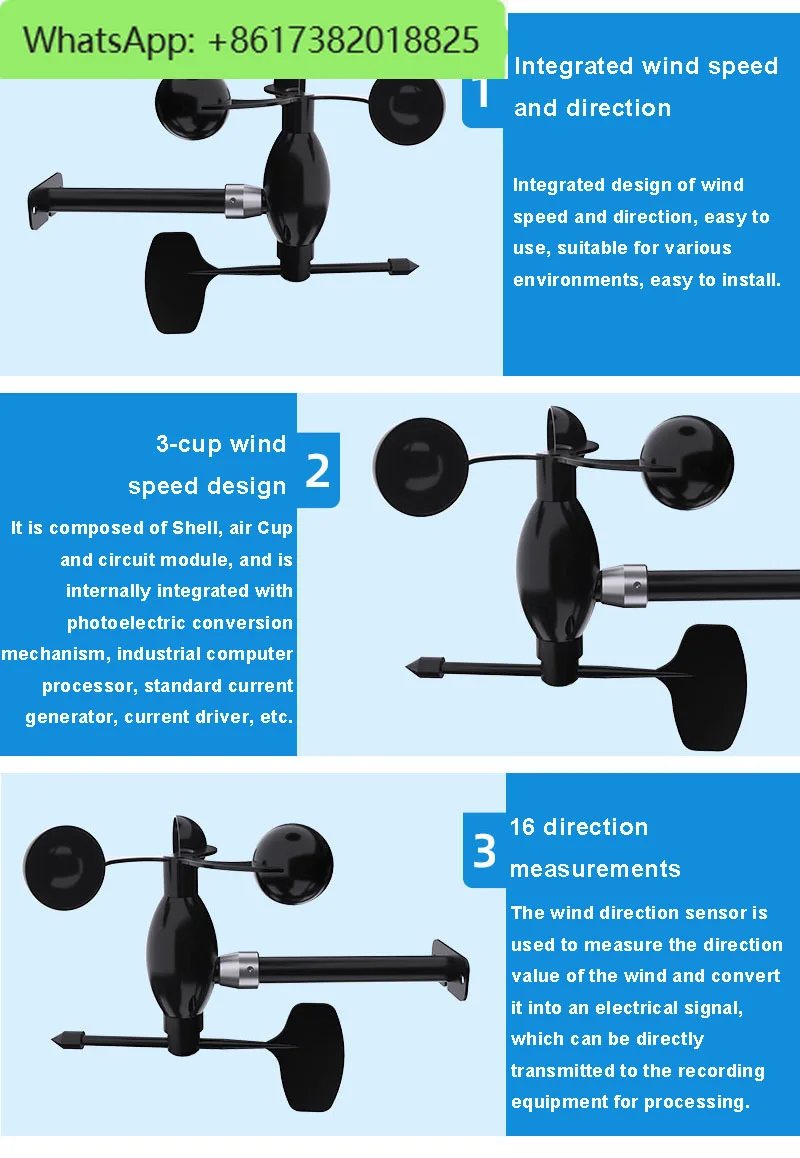 WhatsApp: +8617382018825

1

Integrated wind speed and direction

Integrated design of wind speed and direction, easy to use, suitable for various environments, easy to install.

3-cup wind speed design

2

It is composed of Shell, air Cup and circuit module, and is internally integrated with photoelectric conversion mechanism, industrial computer processor, standard current generator, current driver, etc.

3

16 direction measurements

The wind direction sensor is used to measure the direction value of the wind and convert it into an electrical signal, which can be directly transmitted to the recording equipment for processing.