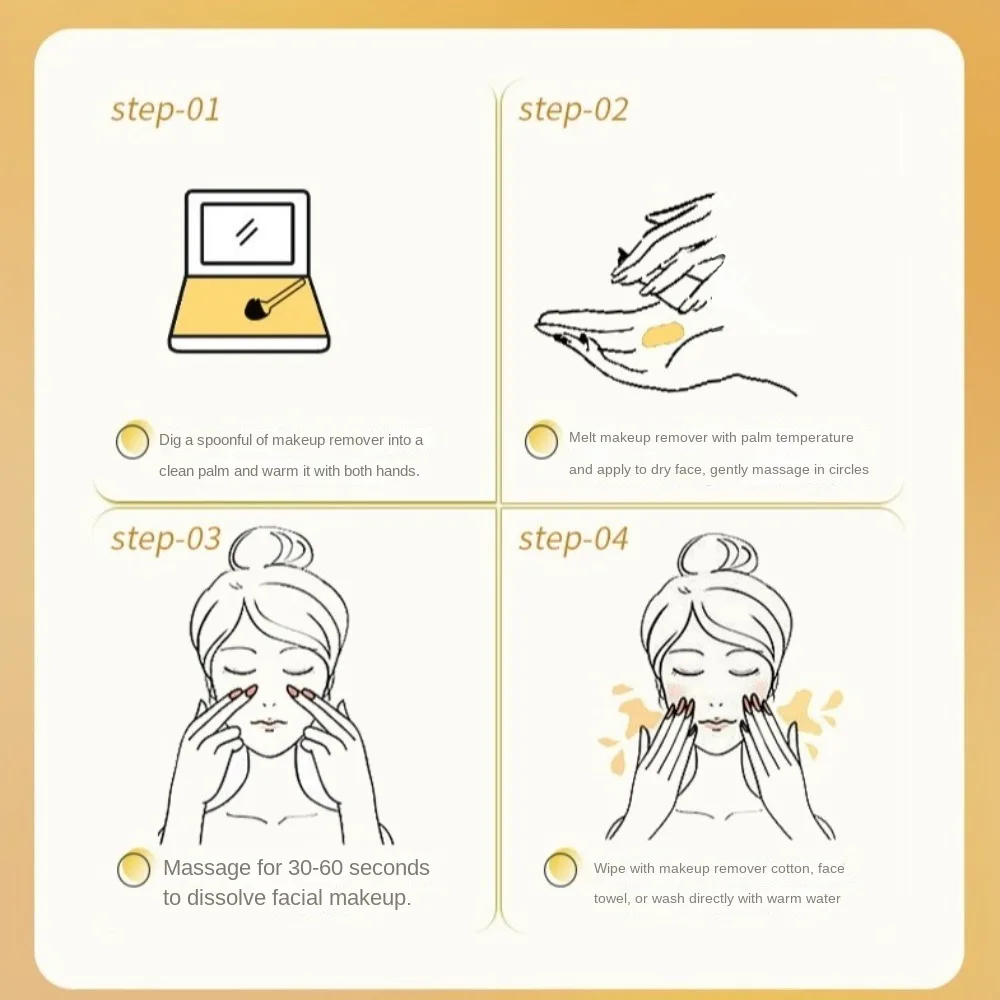 step-01

Dig a spoonful of makeup remover into a clean palm and warm it with both hands.

step-02

Melt makeup remover with palm temperature and apply to dry face, gently massage in circles

step-03

Massage for 30-60 seconds to dissolve facial makeup.

step-04

Wipe with makeup remover cotton, face towel, or wash directly with warm water