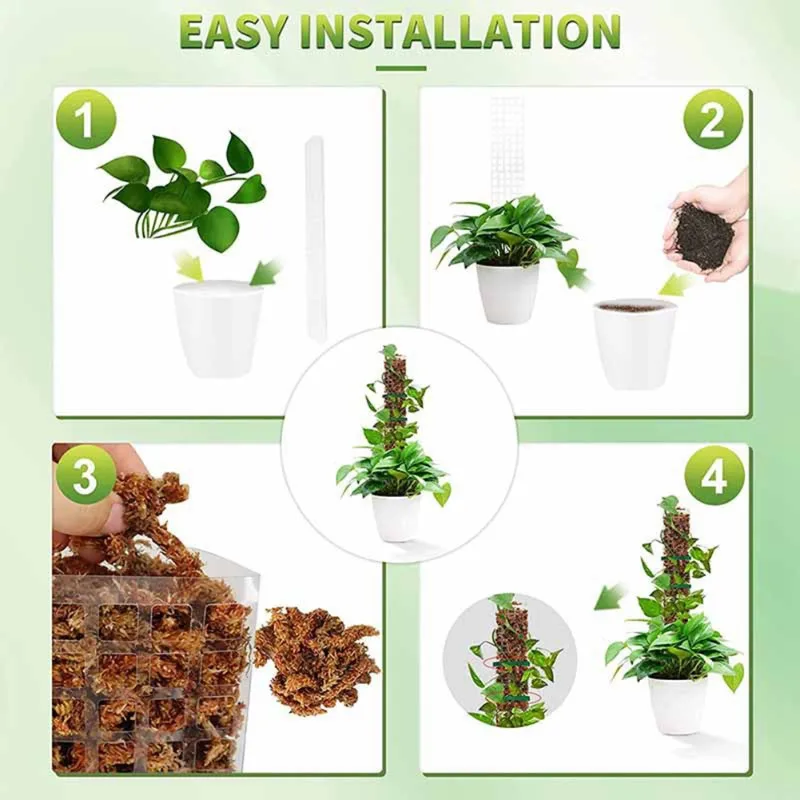 EASY INSTALLATION

1

2

3

4