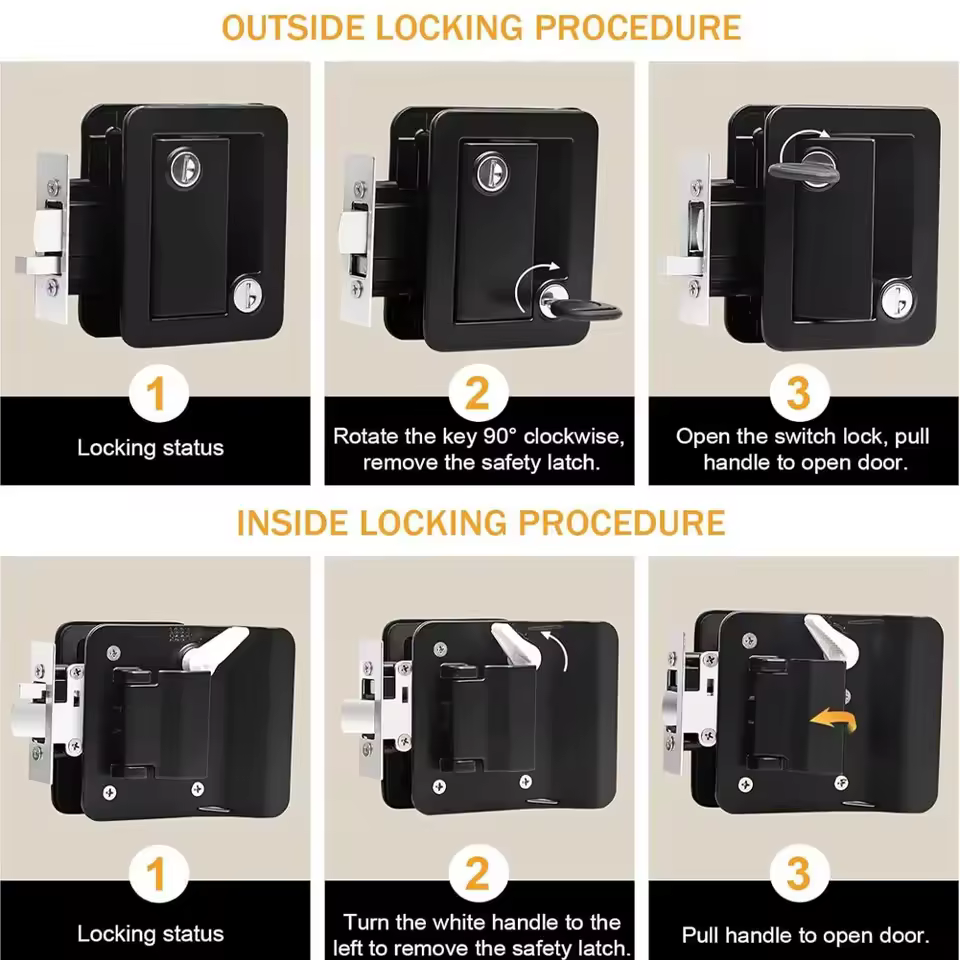 OUTSIDE LOCKING PROCEDURE

1
Locking status

2
Rotate the key 90° clockwise, remove the safety latch.

3
Open the switch lock, pull handle to open door.

INSIDE LOCKING PROCEDURE

1
Locking status

2
Turn the white handle to the left to remove the safety latch.

3
Pull handle to open door.