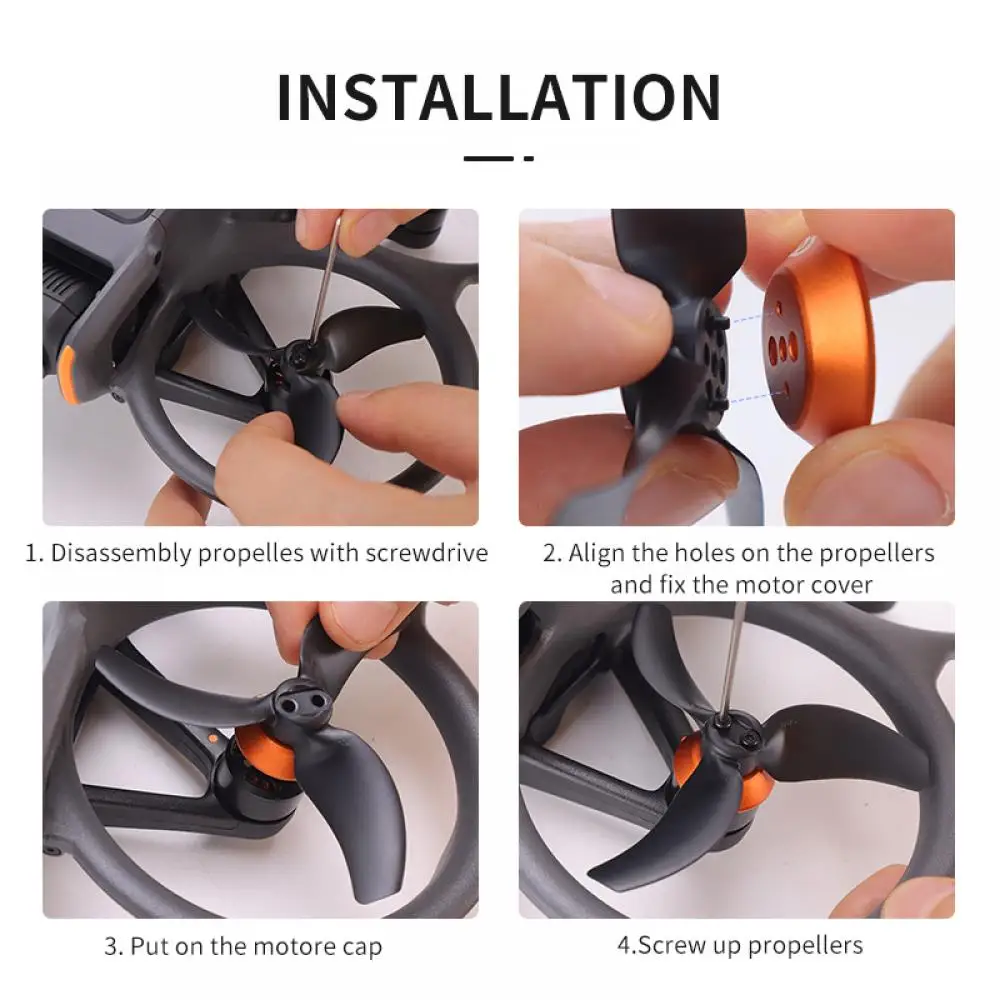 INSTALLATION

1. Disassembly propelles with screwdrive

2. Align the holes on the propellers and fix the motor cover

3. Put on the motore cap

4.Screw up propellers