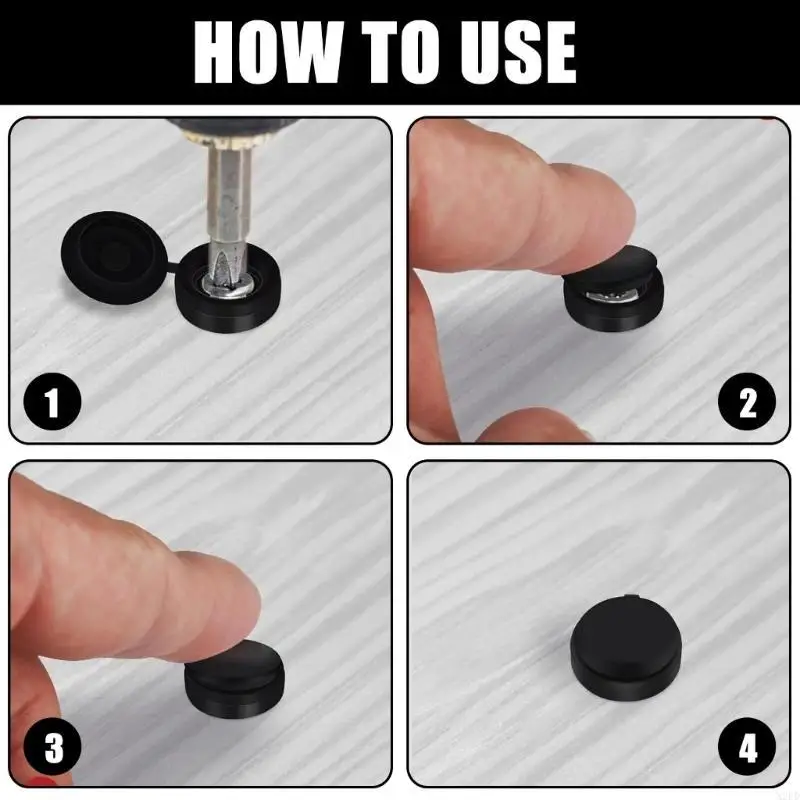 HOW TO USE

1

2

3

4