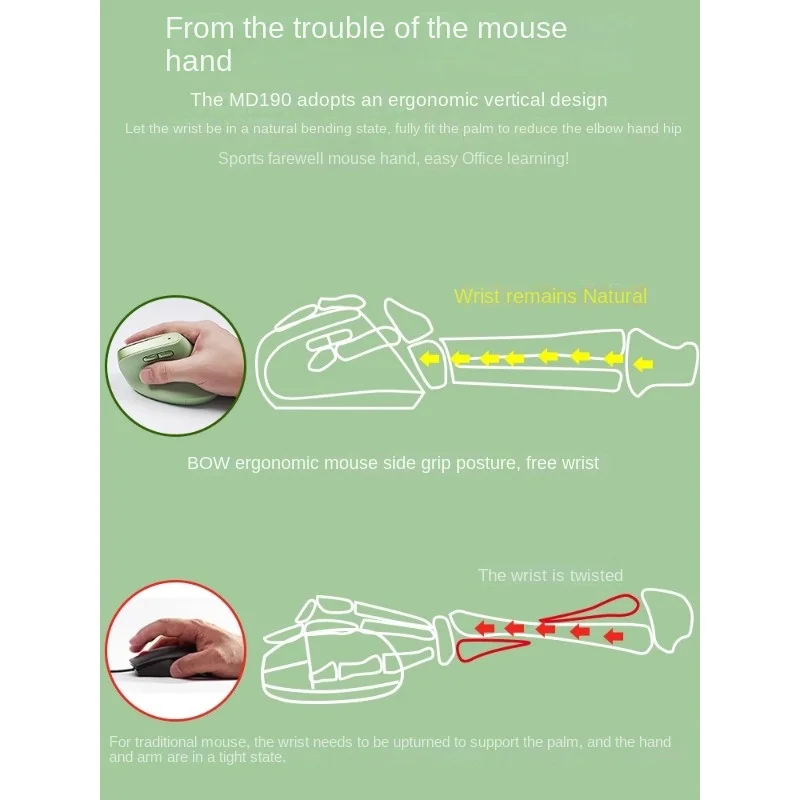 From the trouble of the mouse hand

The MD190 adopts an ergonomic vertical design

Let the wrist be in a natural bending state, fully fit the palm to reduce the elbow hand hip

Sports farewell mouse hand, easy Office learning!

Wrist remains Natural

BOW ergonomic mouse side grip posture, free wrist

The wrist is twisted

For traditional mouse, the wrist needs to be upturned to support the palm, and the hand and arm are in a tight state.