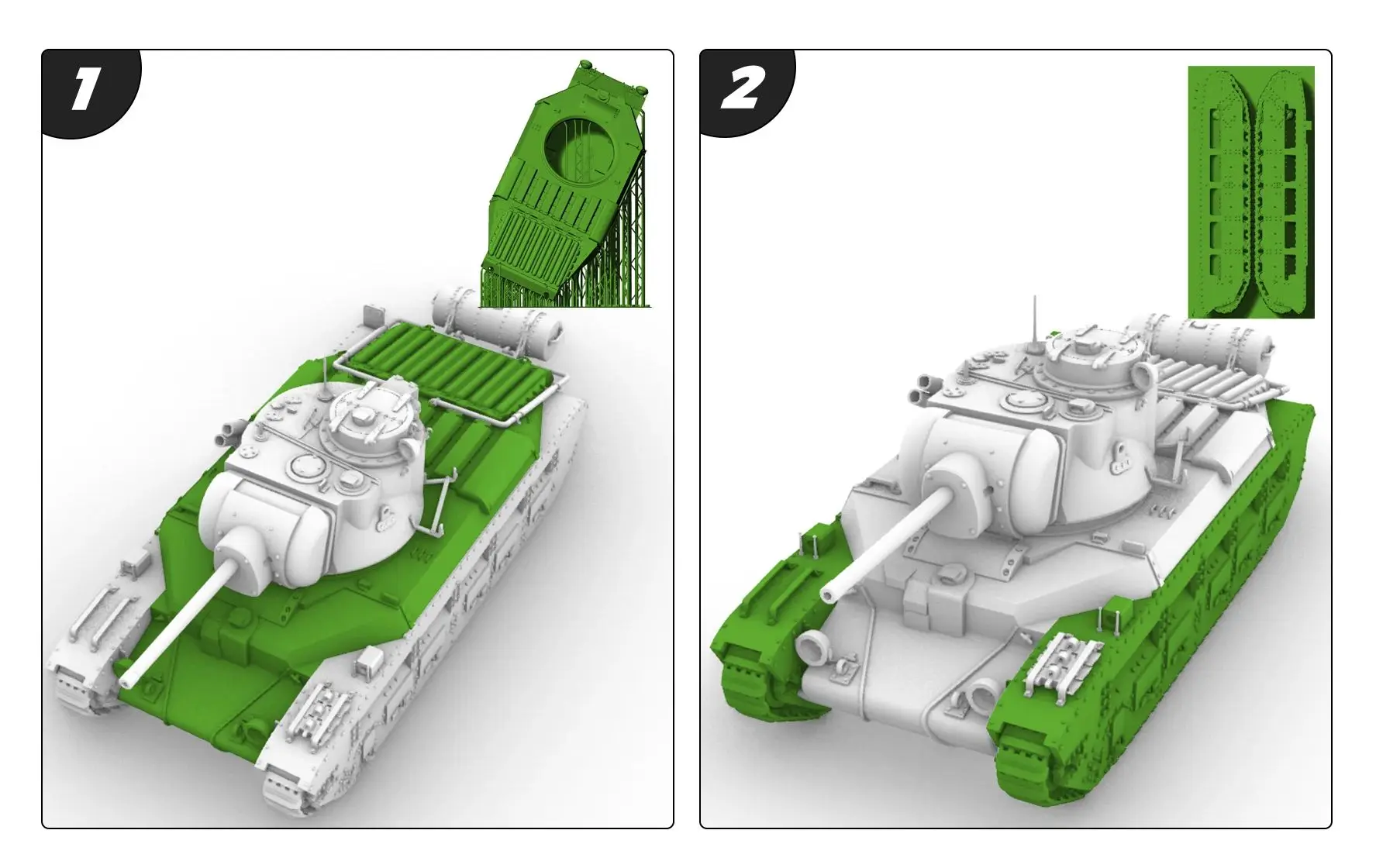 1

2