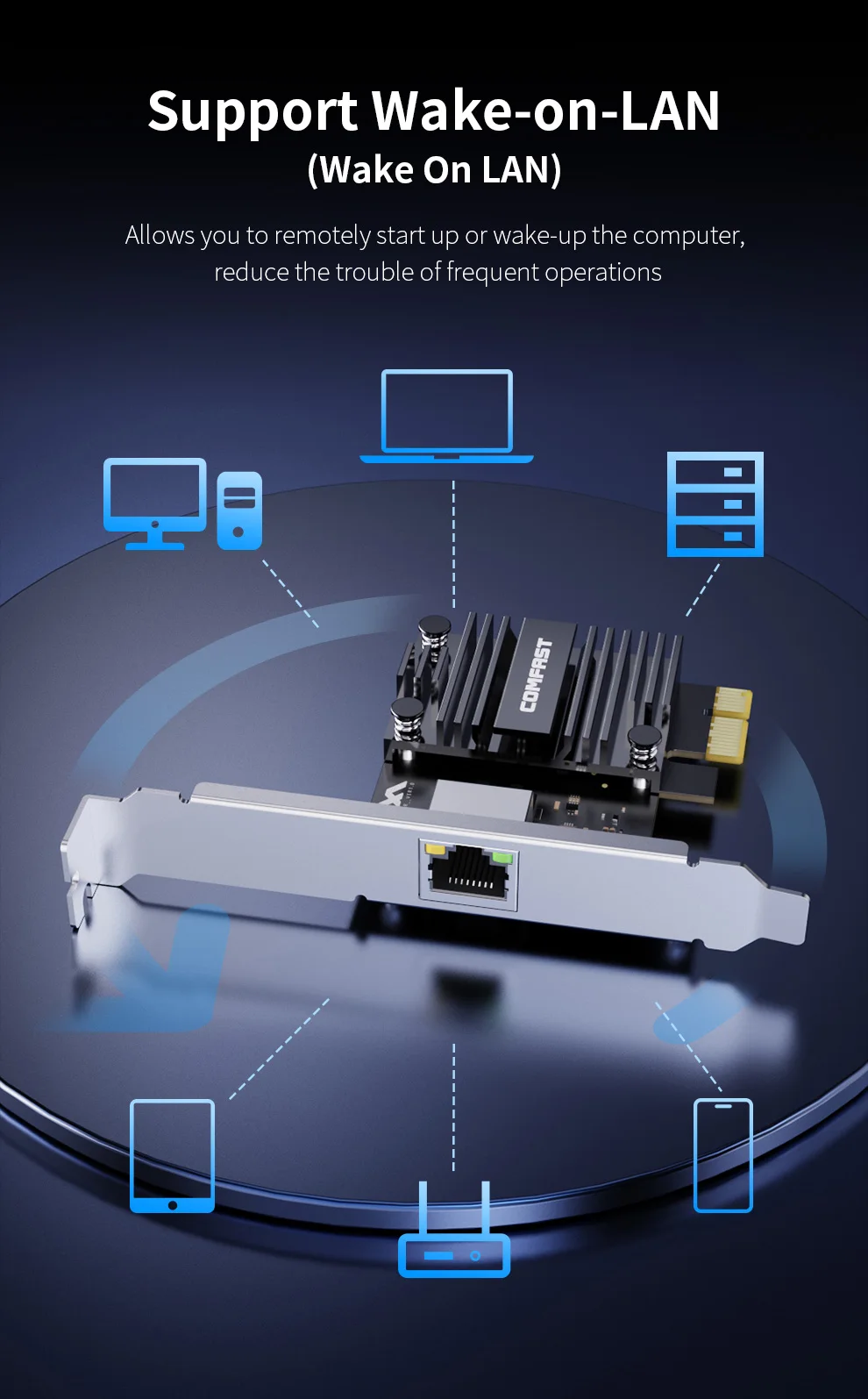 Support Wake-on-LAN
(Wake On LAN)

Allows you to remotely start up or wake-up the computer, reduce the trouble of frequent operations

COMFAST